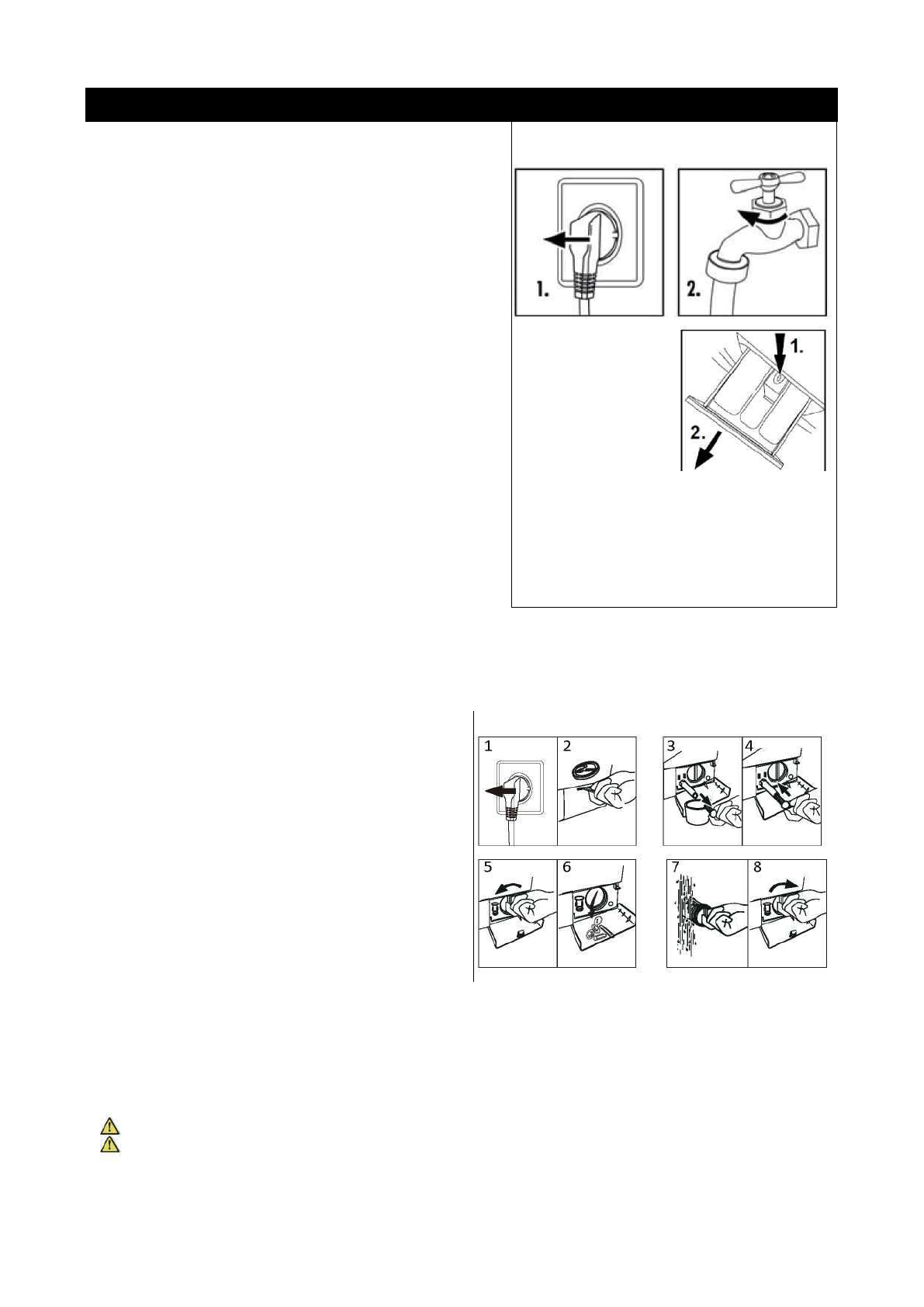 1. 2.

1. 2.

1 2 3 4

5 6 7 8