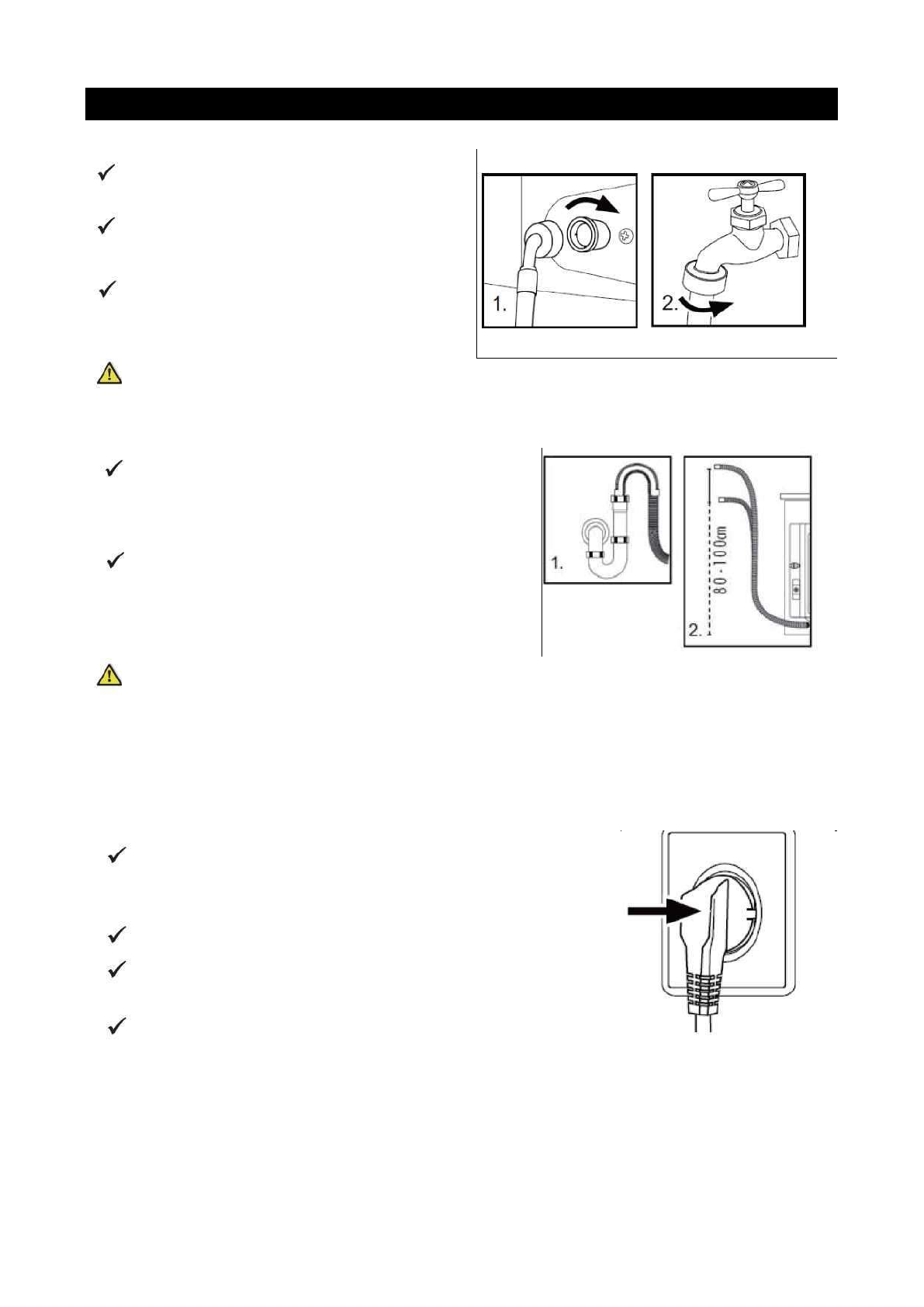 1.

2.

1.

80 - 100cm

2.