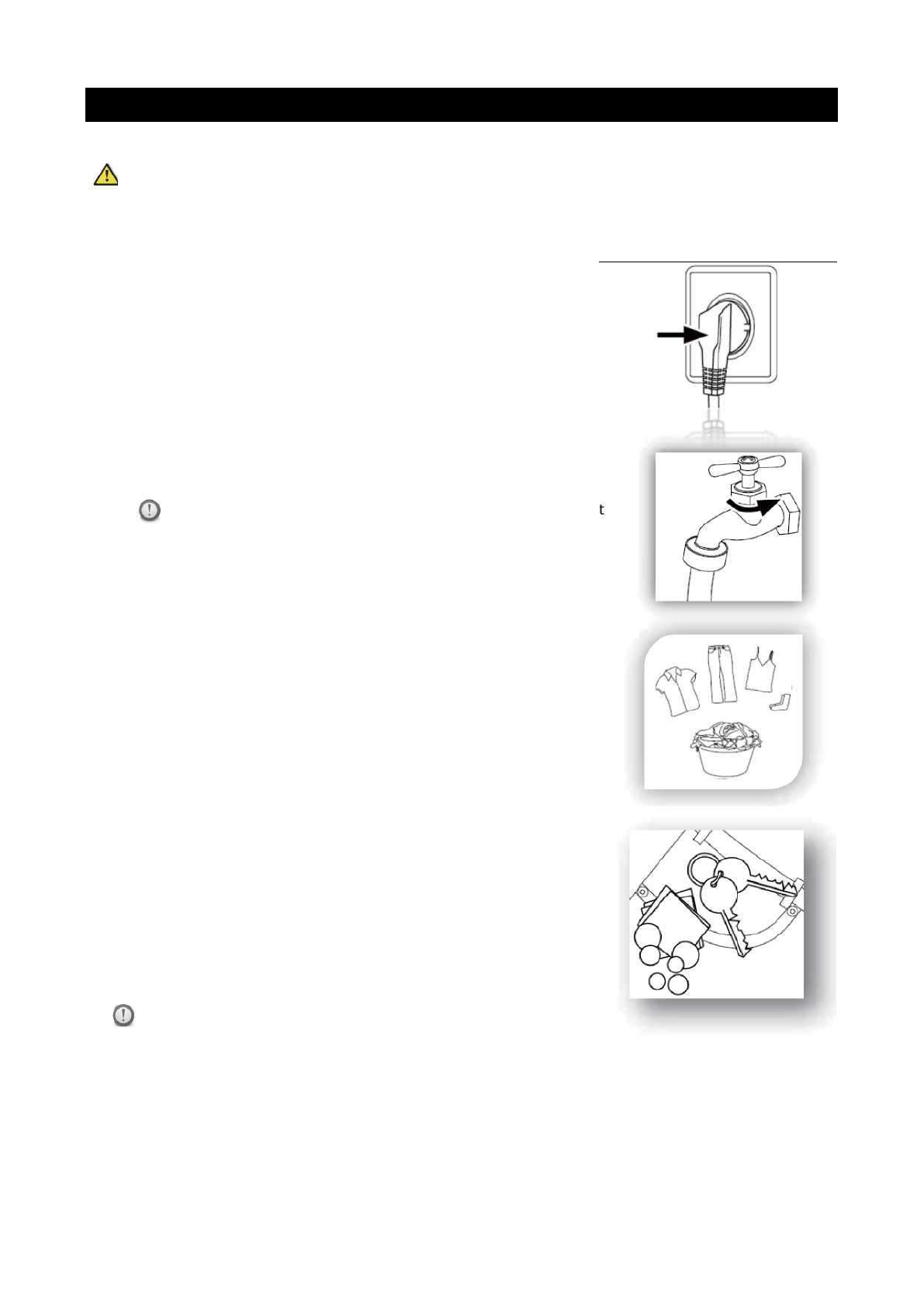 t