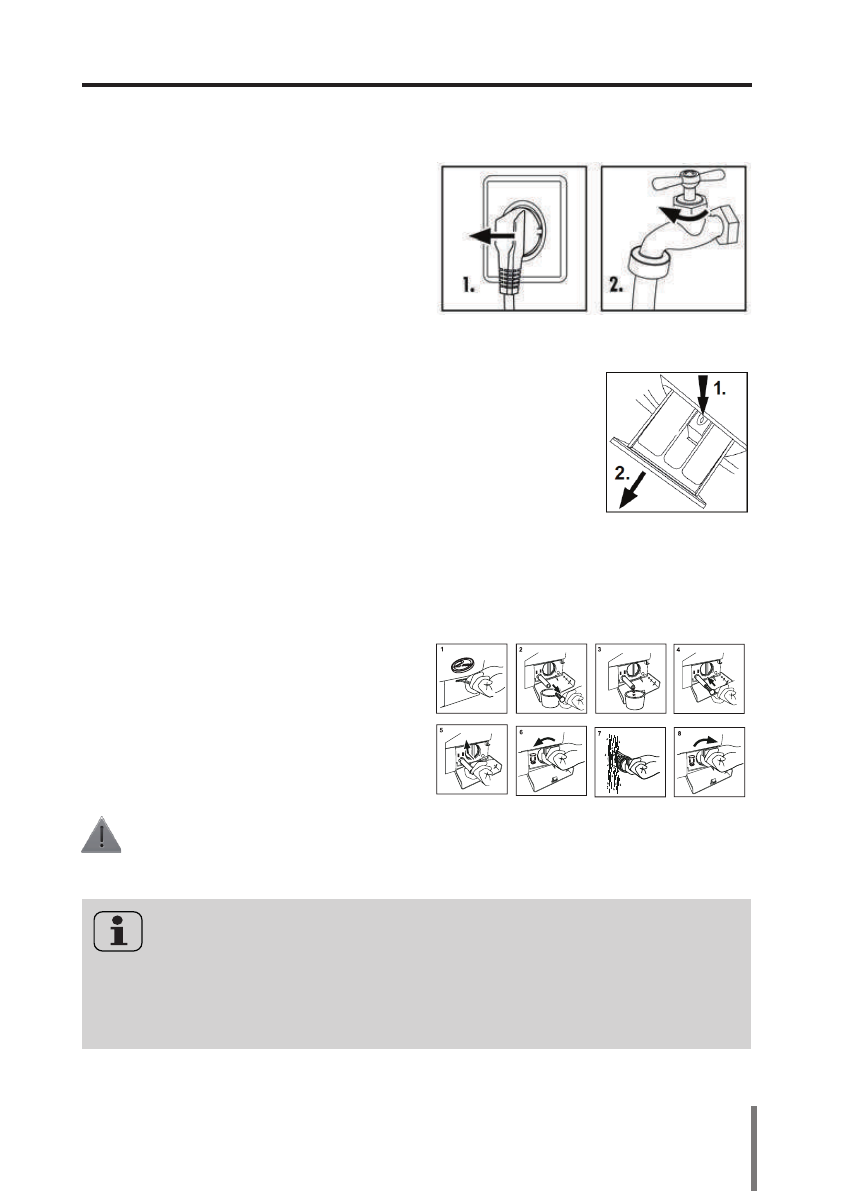 1.

2.

1.

2.

1

2

3

4

5

6

7

8