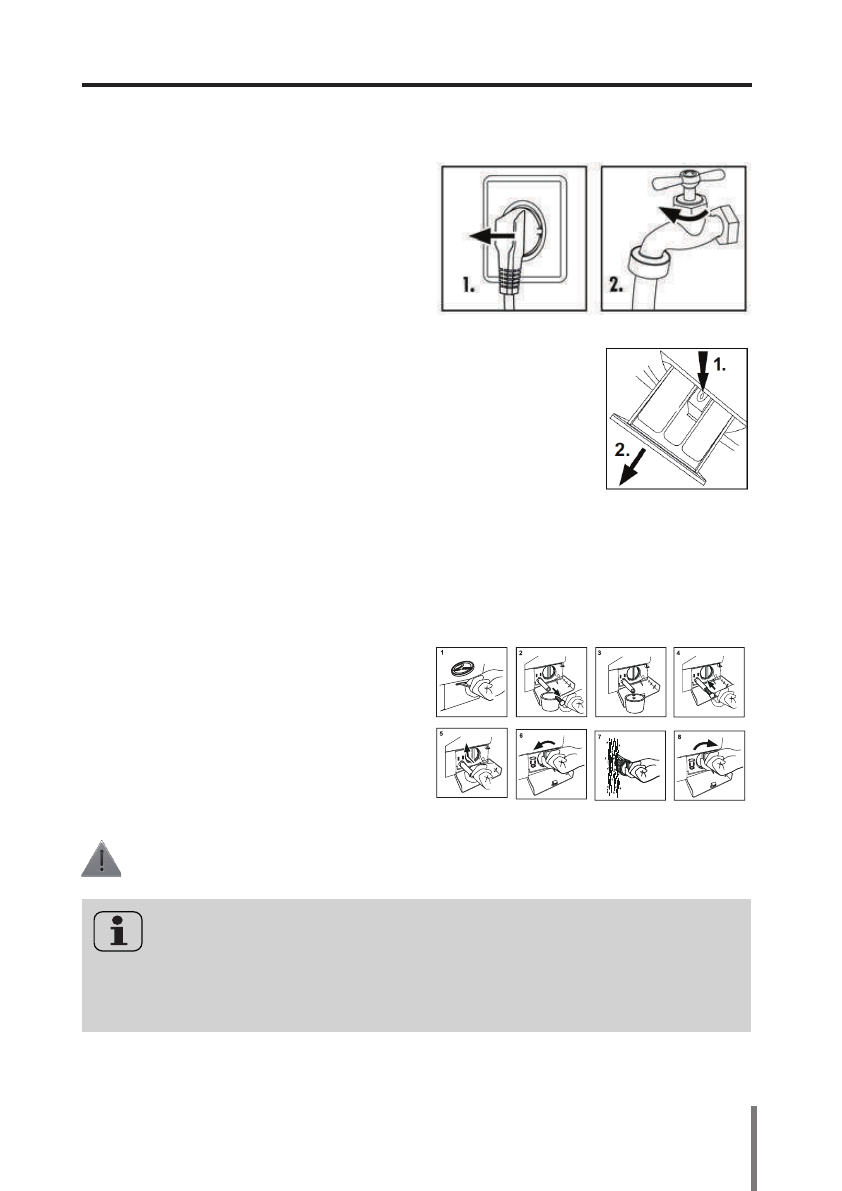 1.

2.

1.

2.

1

2

3

4

5

6

7

8