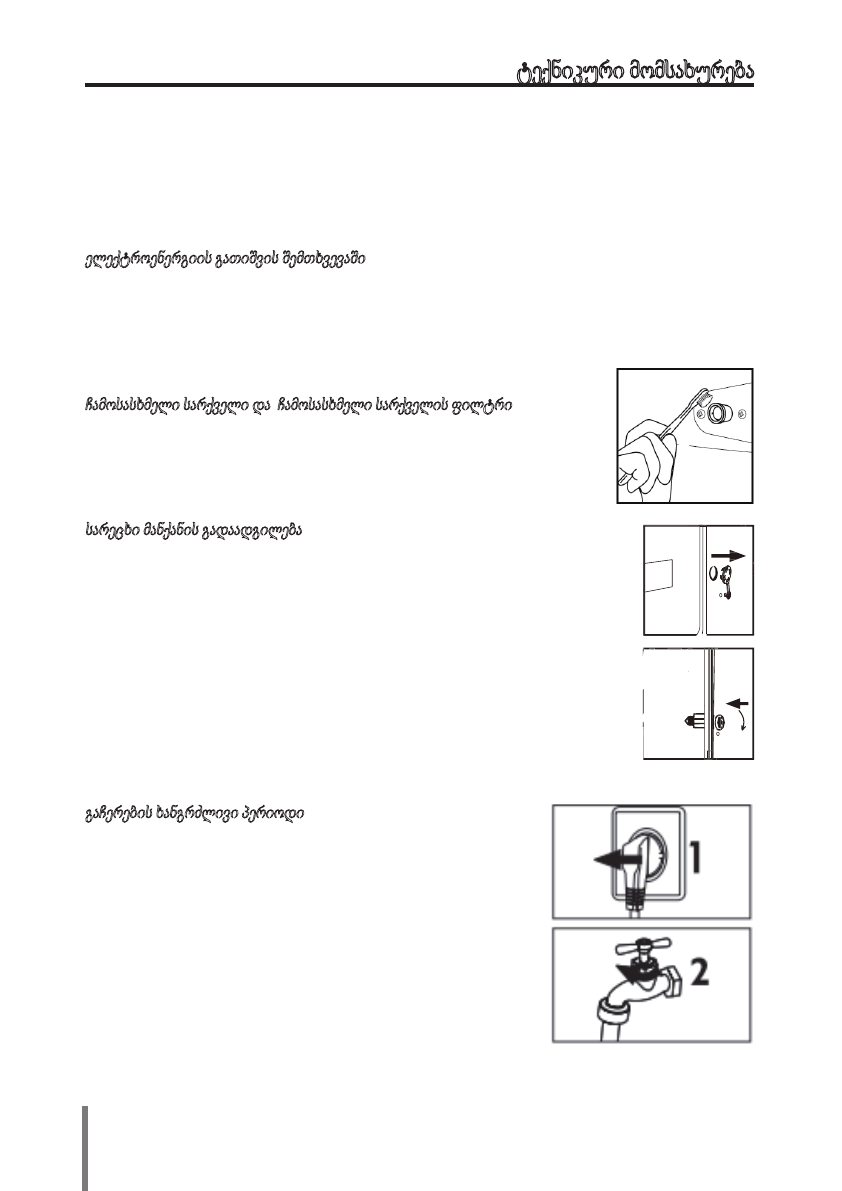 ტექნიკური მომსახურება

ელექტროენერგიის გათიშვის შემთხვევაში

ჩამოსასხმელი სარქველი და ჩამოსასხმელი სარქველის ფილტრი

სარეცხი მანქანის გადაადგილება

გაჩერების ხანგრძლივი პერიოდი

1

2