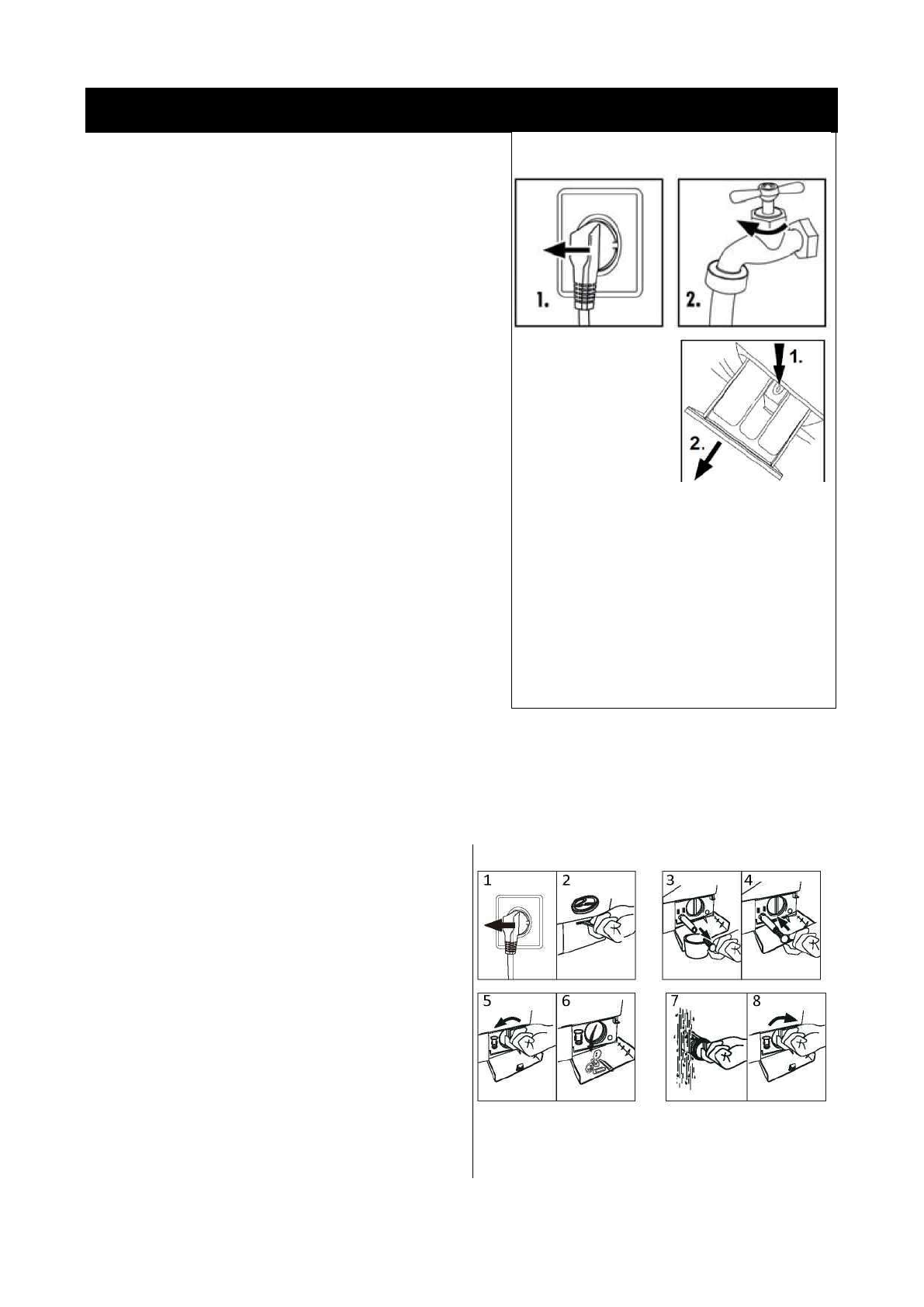 1.
2.
1.
2.
1
2
3
4
5
6
7
8