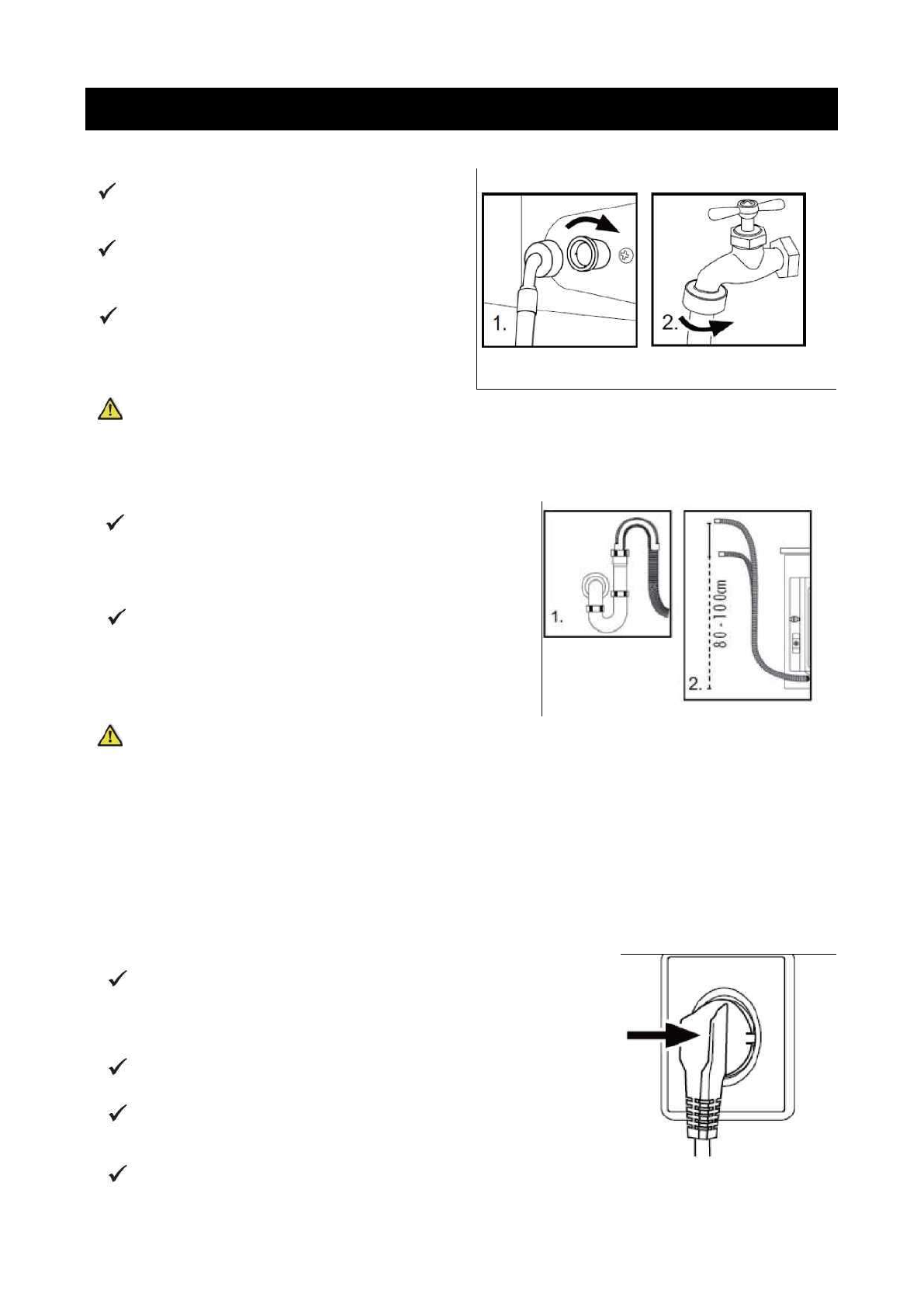 1.

2.

1.

80 - 100cm

2.