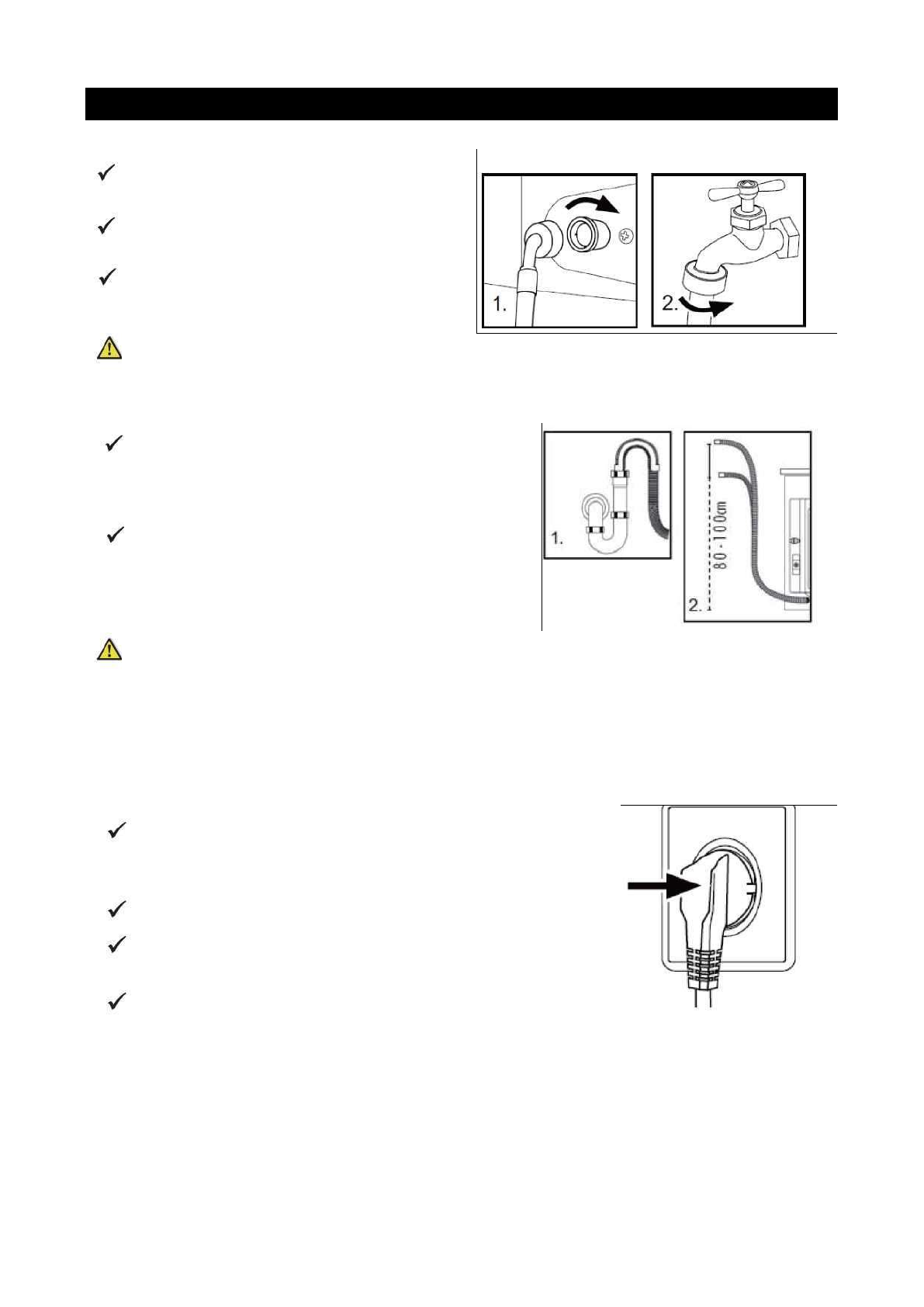 1.

2.

1.

80 - 100cm

2.