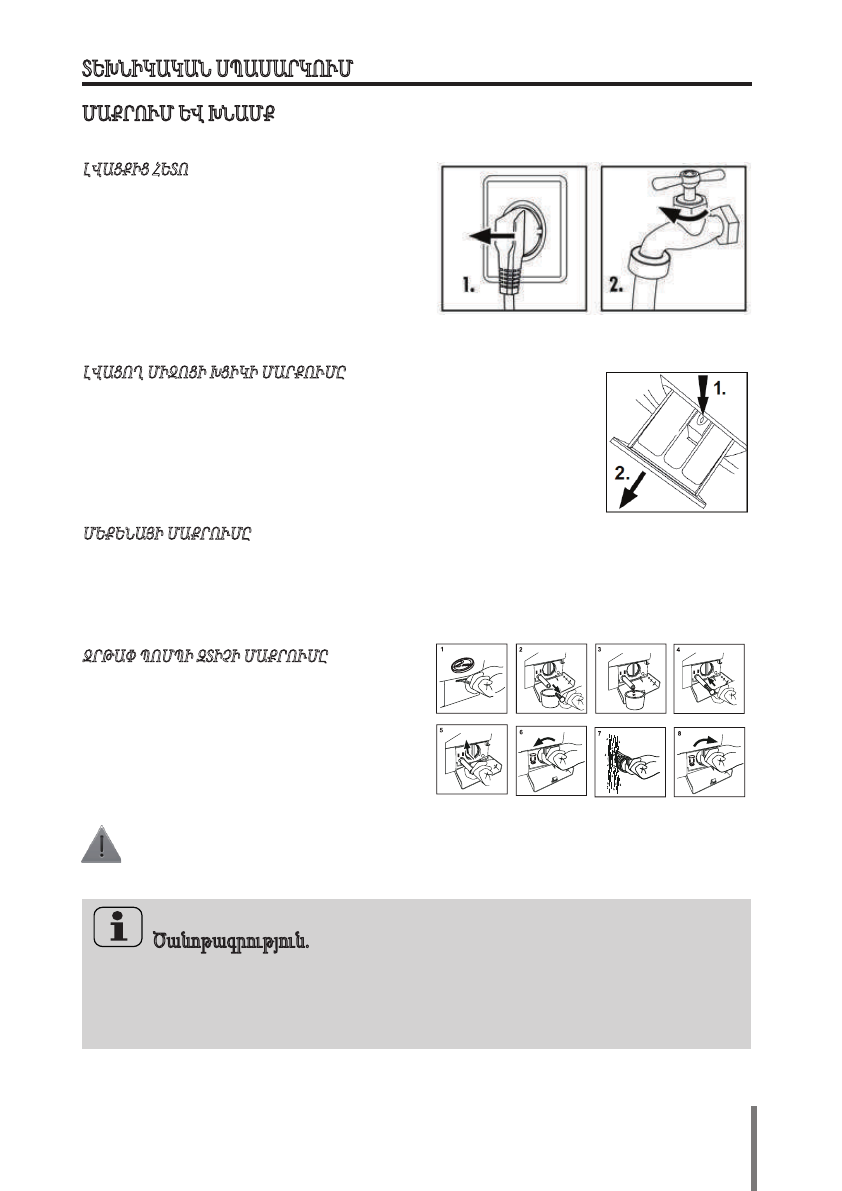 ՏԵԽՆԻԿԱԿԱՆ ՍՊԱՍԱՐԿՈՒՄ

ՄԱՔՐՈՒՄ ԵՎ ԽՆԱՄՔ

ԼՎԱՑՔԻՑ ՀԵՏՈ

1.

2.

ԼՎԱՑՈՂ ՄԻՋՈՑԻ ԽՑԻԿԻ ՄԱՐՔՈՒՄԸ

1.

2.

ՄԵՔԵՆԱՅԻ ՄԱՔՐՈՒՄԸ

ՋՐԹԱՓ ՊՈՄՊԻ ԶՏԻՉԻ ՄԱՔՐՈՒՄԸ

1

2

3

4

5

6

7

8

Ծանոթագրություն.