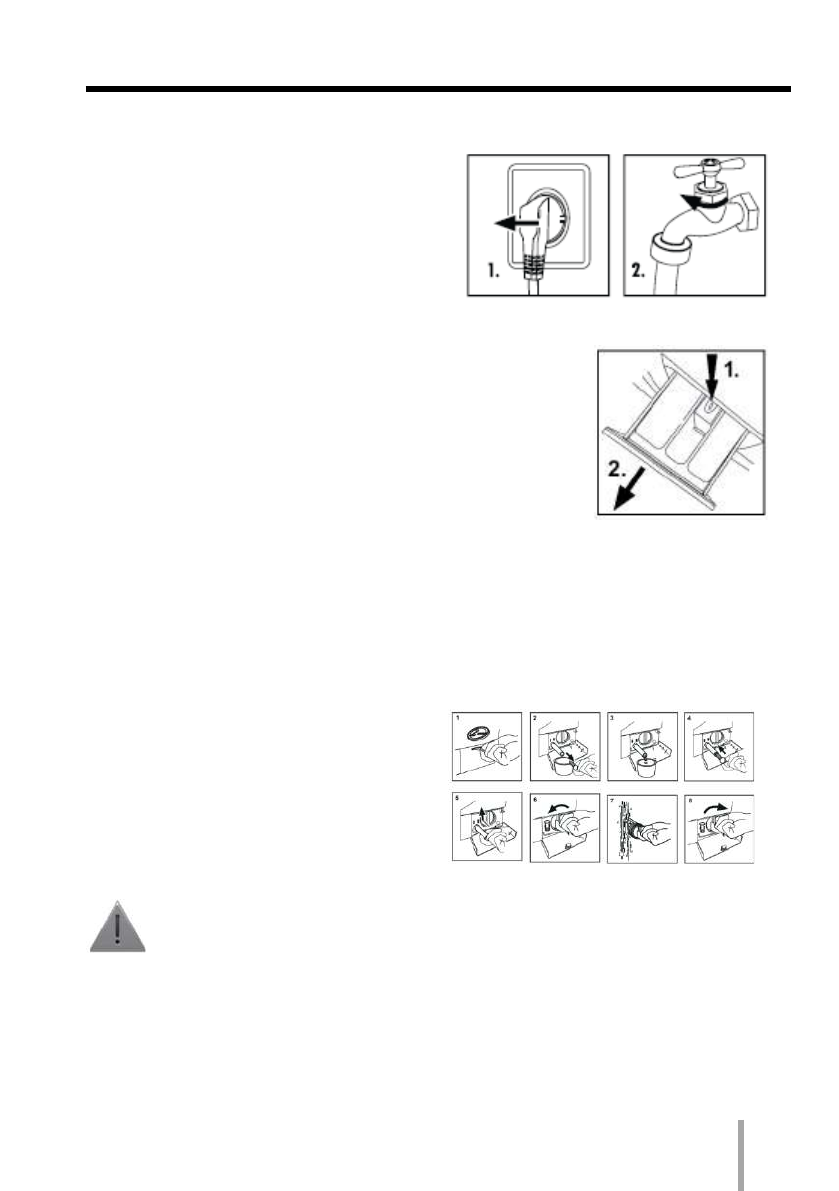 1.

2.

1.

2.

1

2

3

4

5

6

7

8