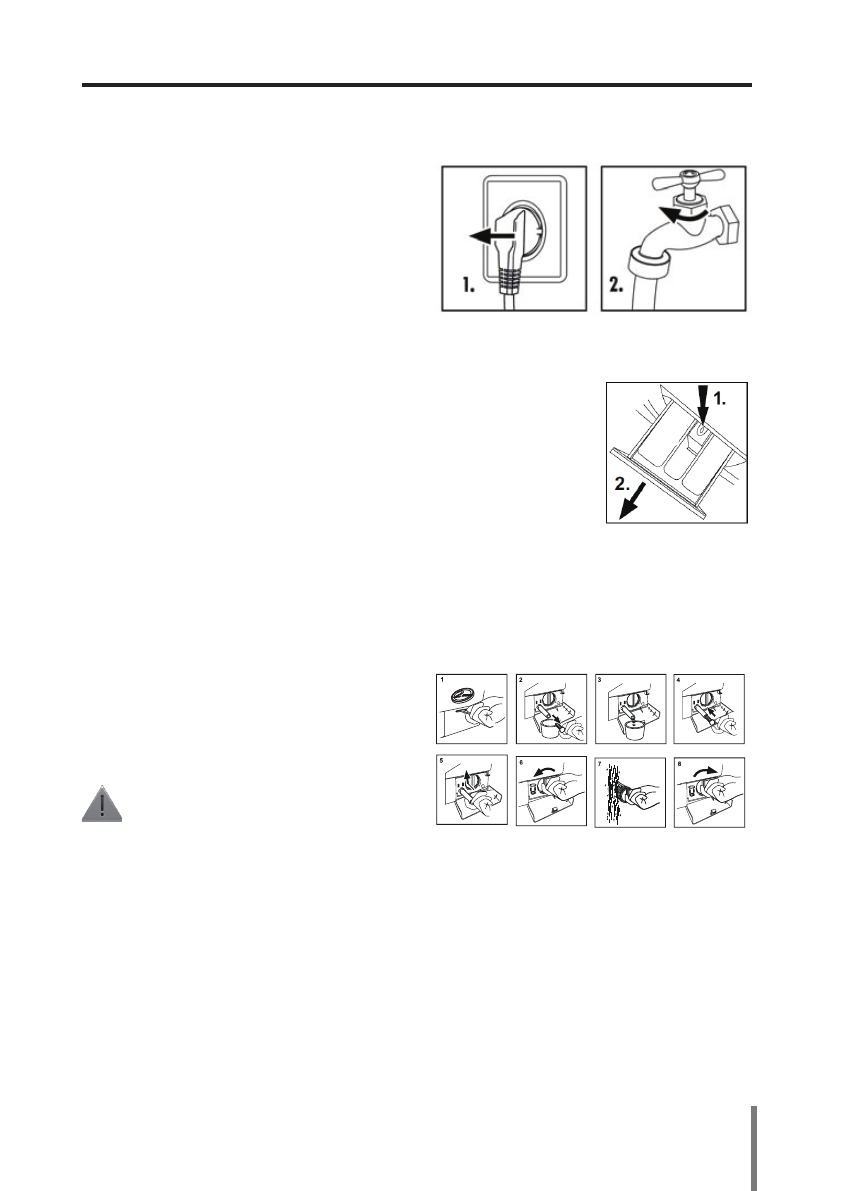 1.

2.

1.

2.

1

2

3

4

5

6

7

8