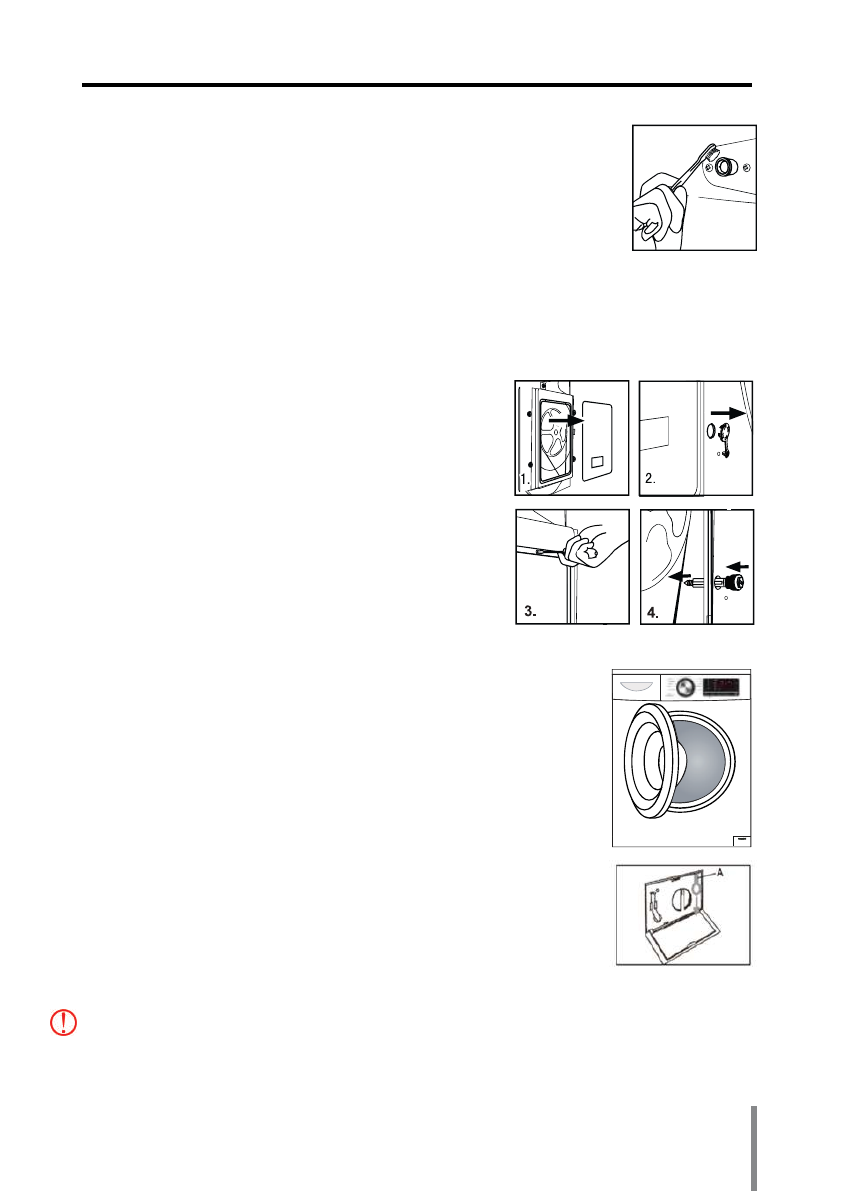 1.

2.

3.

4.

A