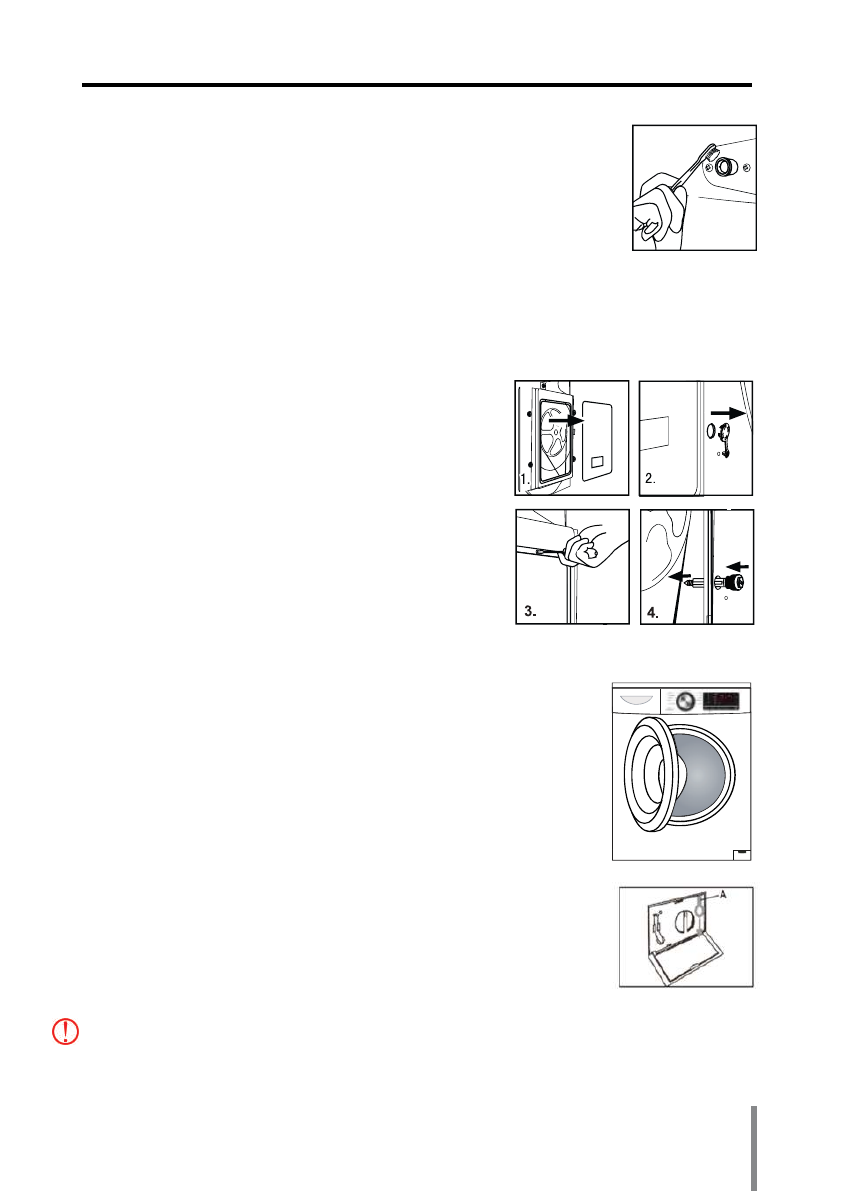 1.

2.

3.

4.

A