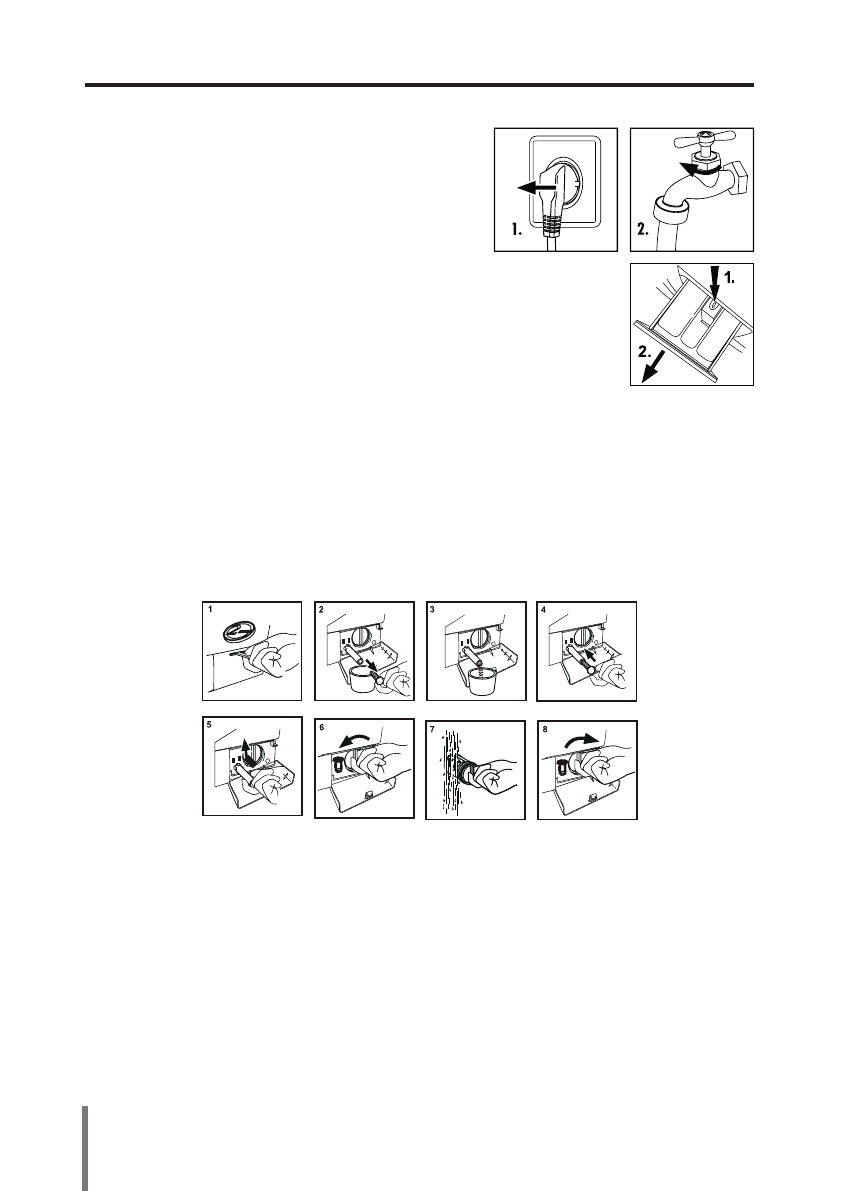 1.

2.

1.

2.

1

2

3

4

5

6

7

8