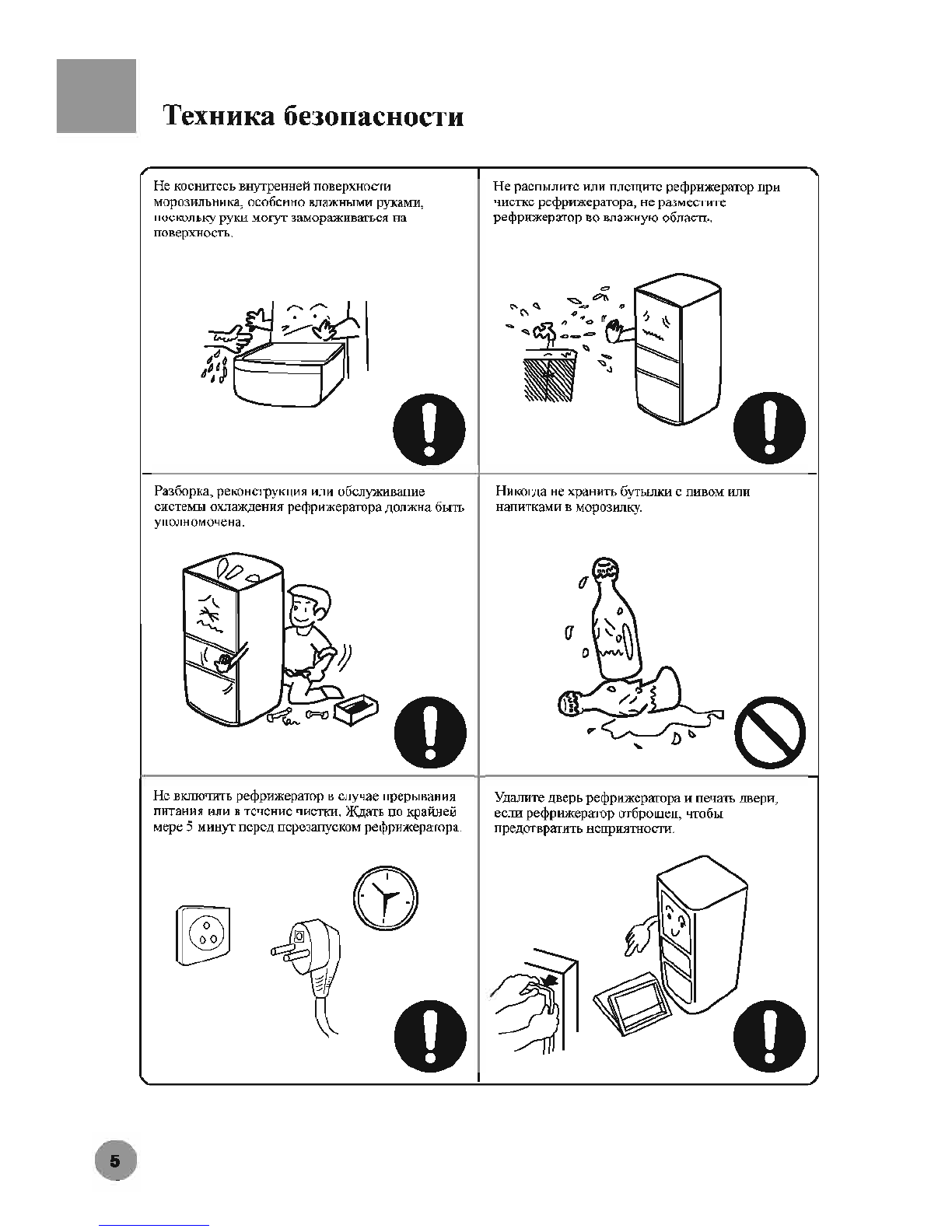 Техника безопасности

Не коснитесь внутренней поверхности морозильника, особенно влажными руками, поскольку руки могут замораживаться на поверхность.

Не распылите или плещите рефрижератор при чистке рефрижератора, не разместите рефрижератор во влажную область.

Разборка, реконструкция или обслуживание системы охлаждения рефрижератора должна быть уполномочена.

Никогда не хранить бутылки с пивом или напитками в морозилку.

Не включить рефрижератор в случае прерывания питания или в течение чистки. Ждать по крайней мере 5 минут перед перезапуском рефрижератора.

Удалите дверь рефрижератора и печать двери, если рефрижератор отброшен, чтобы предотвратить неприятности.

5