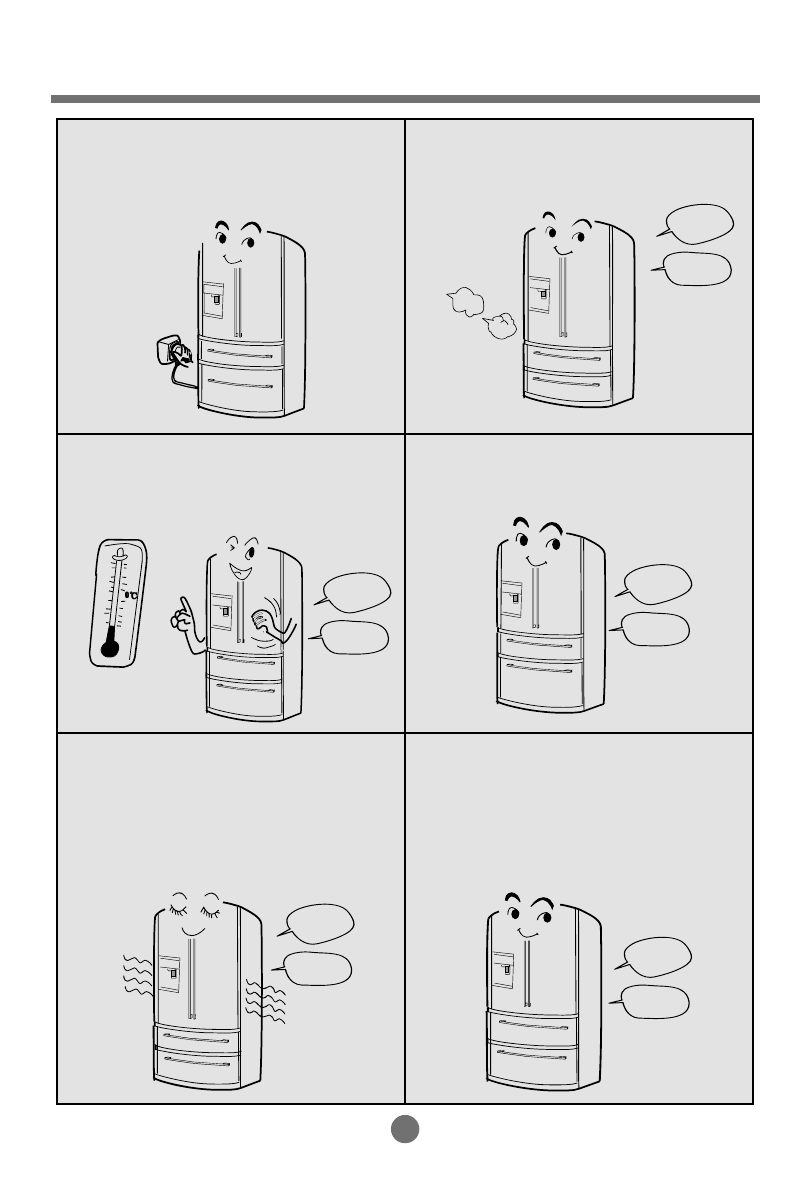 °C