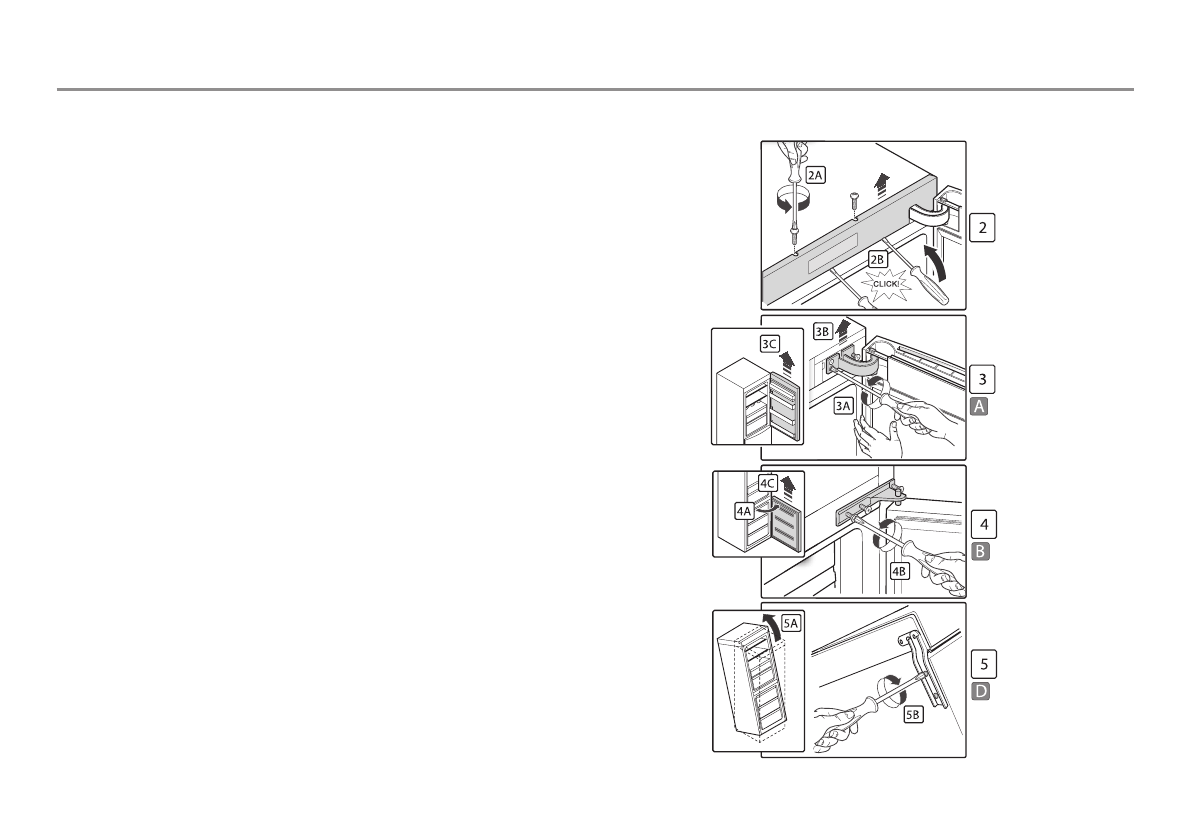 2A

2B

CLICK!

2

3C

3B

3A

3

A

4C

4A

4B

4

B

5A

5B

5

D