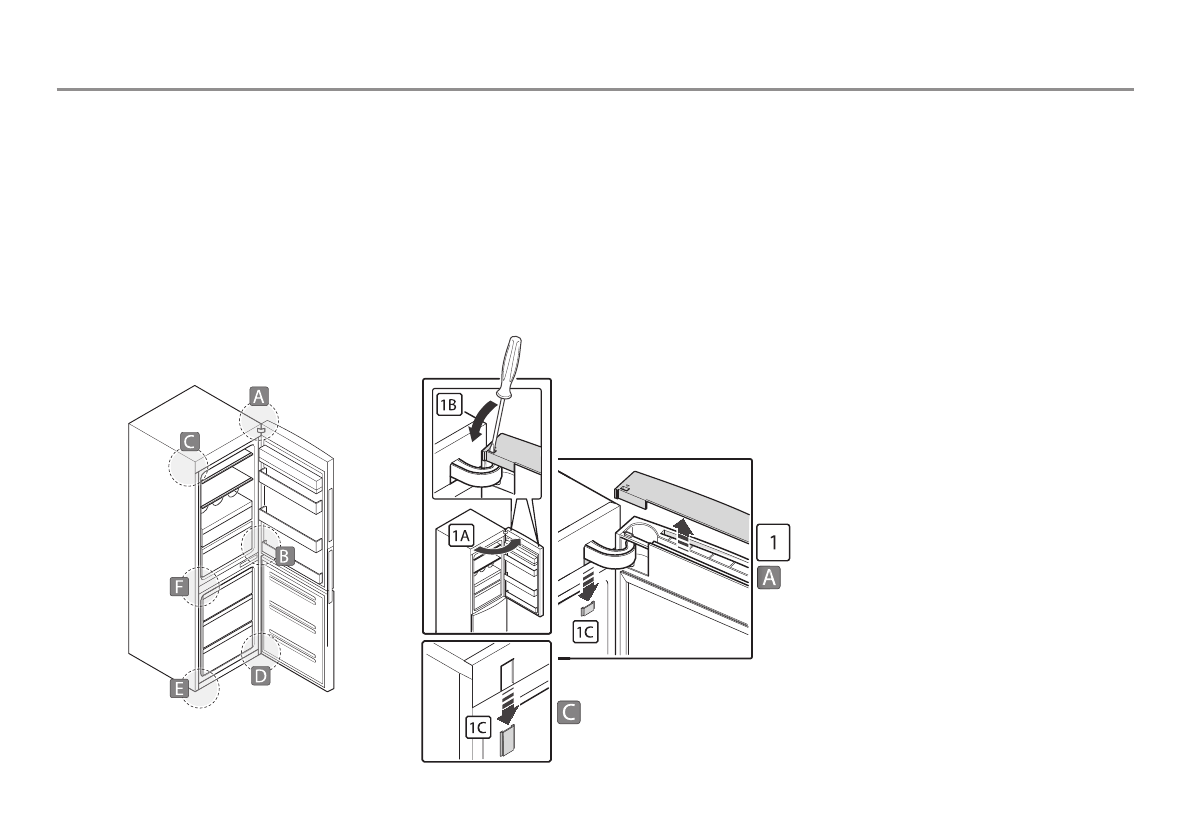 A
C
B
F
D
E

1B
1A
1C
1
A
1C
C