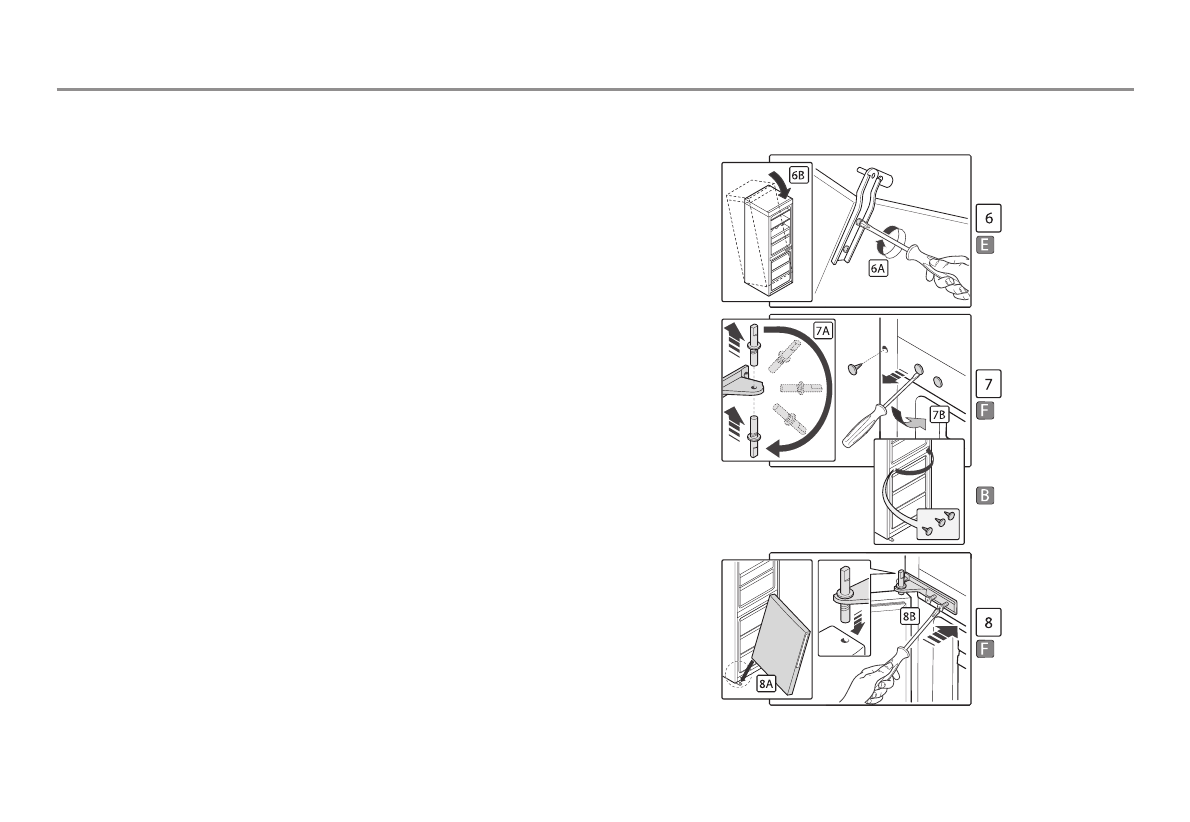 6B

6A

6

E

7A

7B

7

F

B

8A

8B

8

F