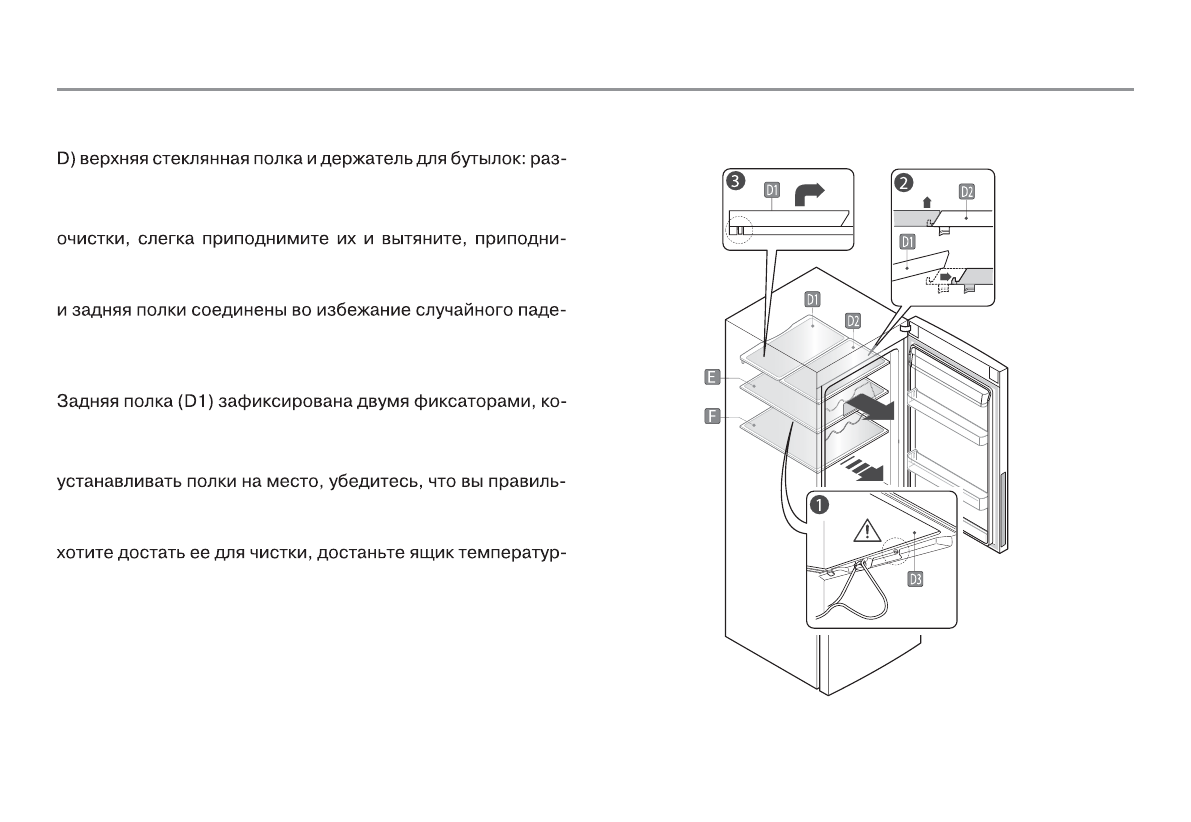 D) верхняя стеклянная полка и держатель для бутылок: раз-

очистки, слегка приподнимите их и вытяните, приподни-

и задняя полки соединены во избежание случайного паде-

Задняя полка (D1) зафиксирована двумя фиксаторами, ко-

устанавливать полки на место, убедитесь, что вы правиль-

хотите достать ее для чистки, достаньте ящик температур-

3
D1
2
D2
D1
D1
D2
E
F
1
D3