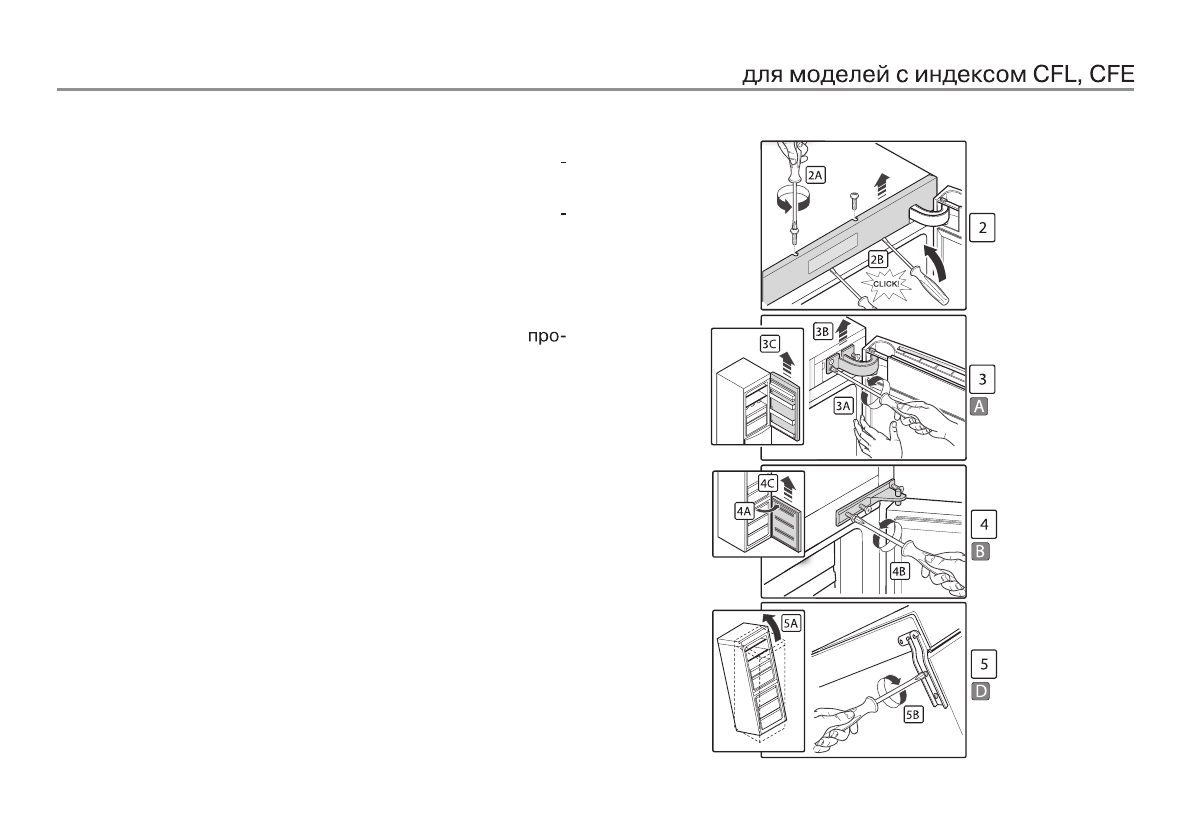 для моделей с индексом CFL, CFE

-

-

про-

2A
2B
CLICK!
2

3C
3B
3A
3
A

4C
4A
4B
4
B

5A
5B
5
D