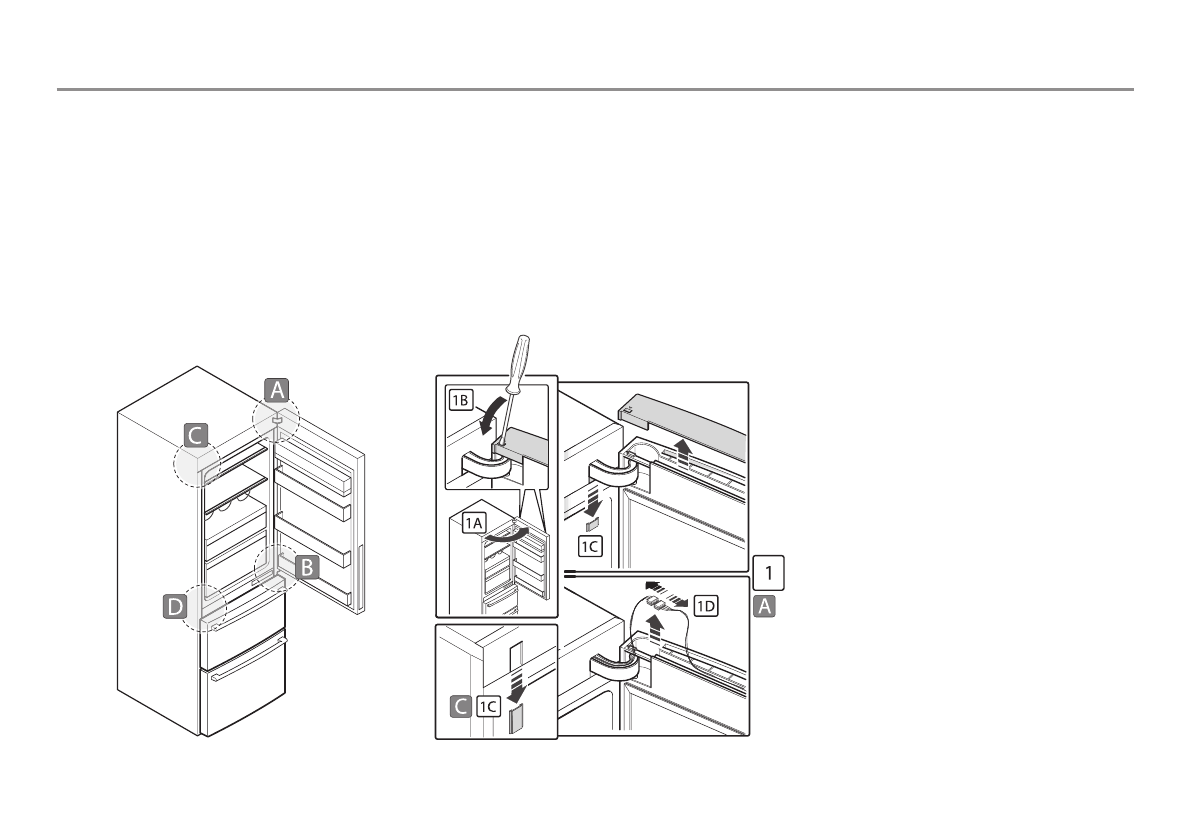 A
C
B
D
1B
1A
1C
1
A
1D
C
1C