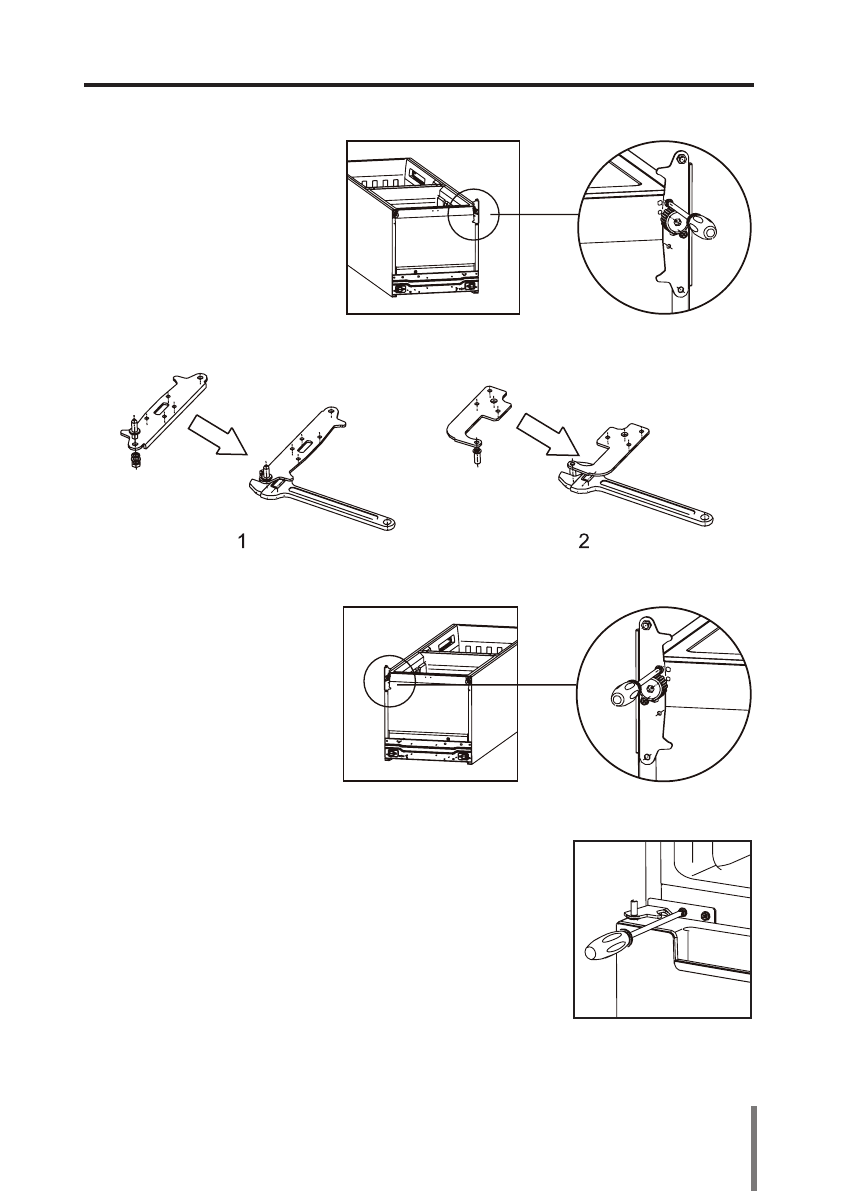 1

2