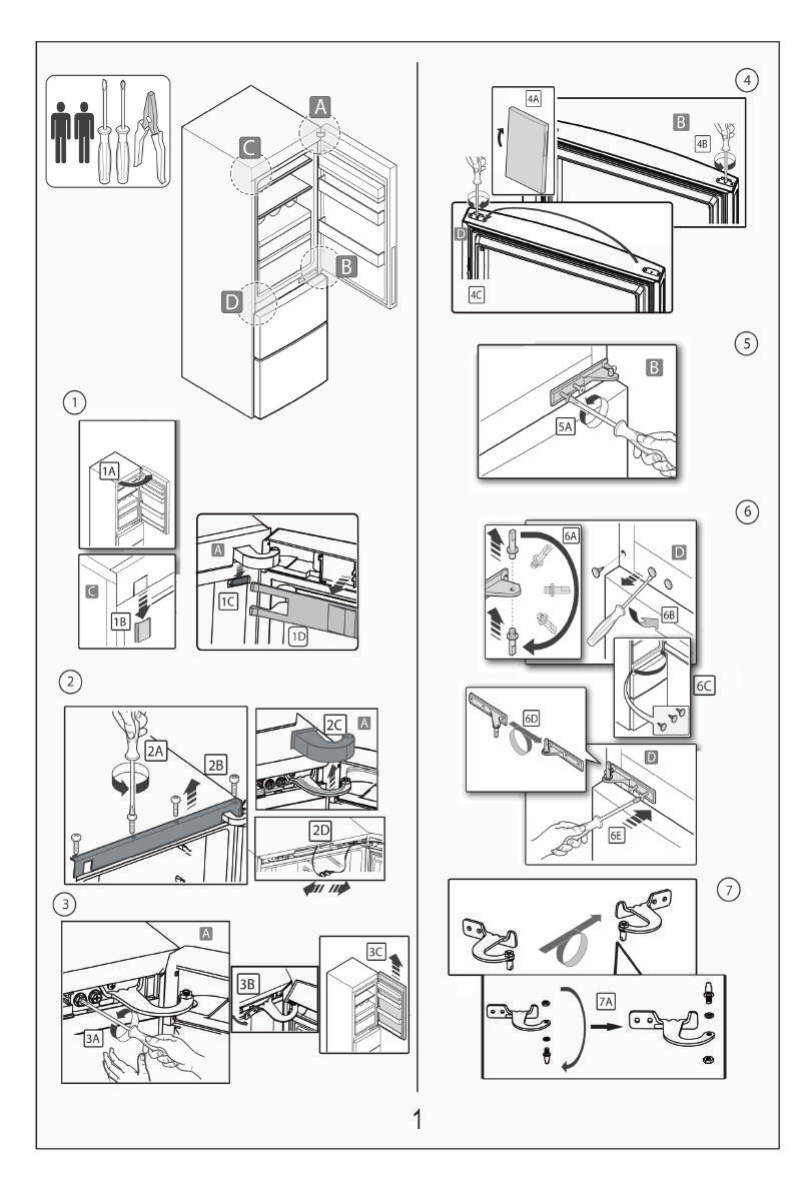 A
C
B
D

1
1A
C
1B
A
1C
1D

2
2A
2B
2C
A
2D

3
A
3A
3B
3C

4
4A
B
4B
D
4C

5
B
5A

6
6A
D
6B
6C
6D
D
6E

7
7A

1