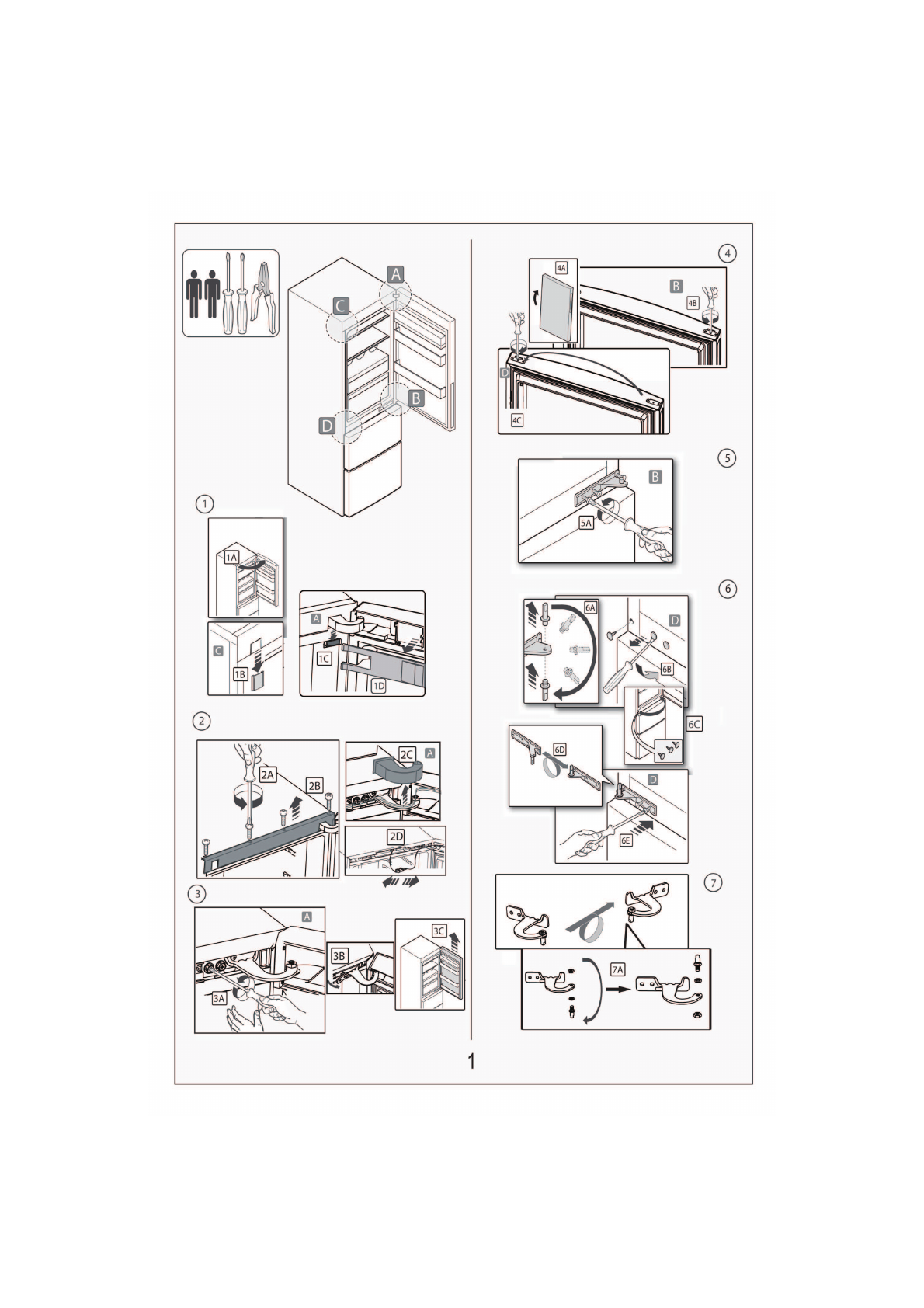 A
C
B
D

1
1A
C
1B
A
1C
1D

2
2A
2B
2C
A
2D

3
A
3A
3B
3C

4
4A
B
4B
D
4C

5
B
5A

6
6A
D
6B
6C
6D
D
6E

7
7A

1