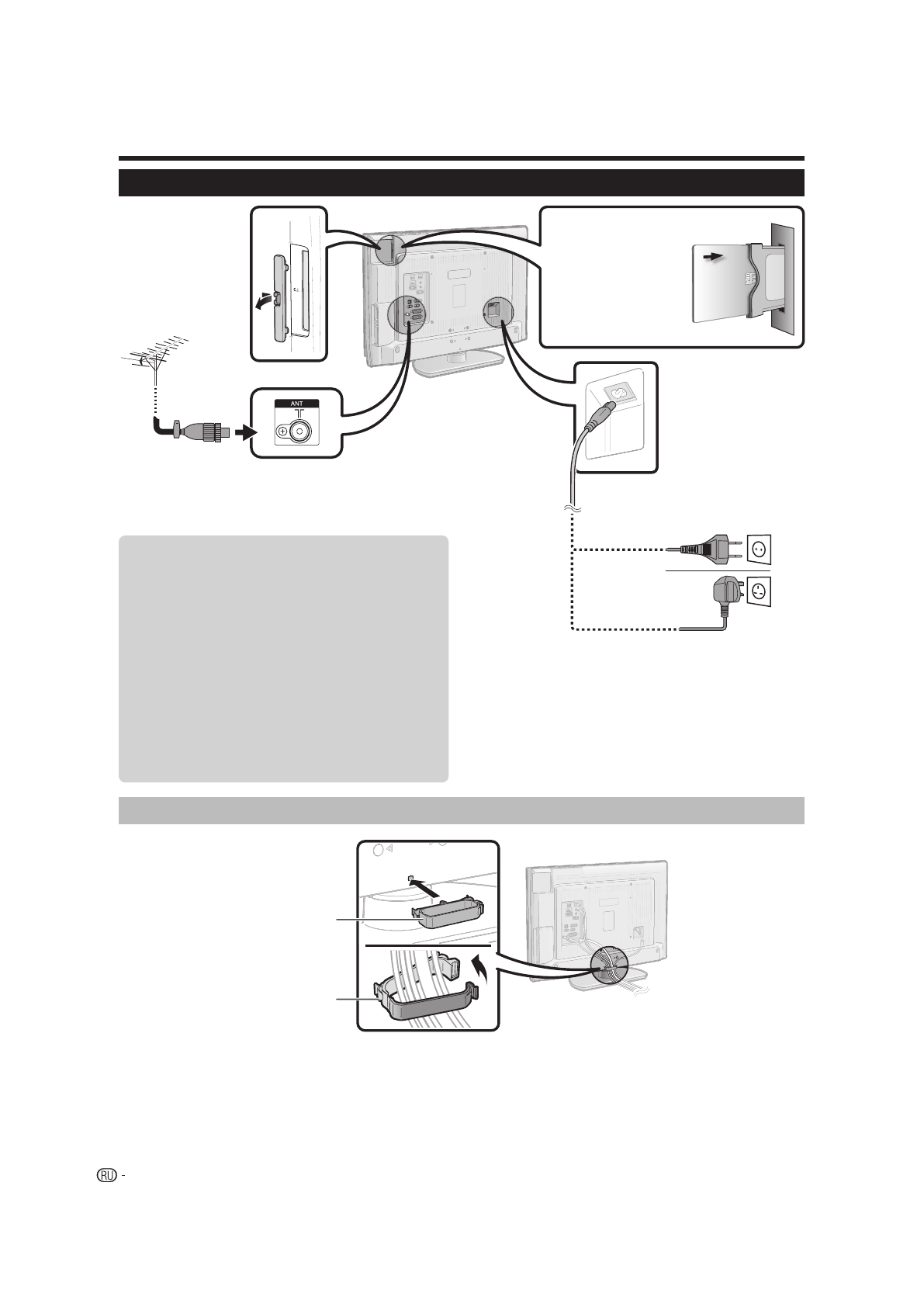 ANT

RU -