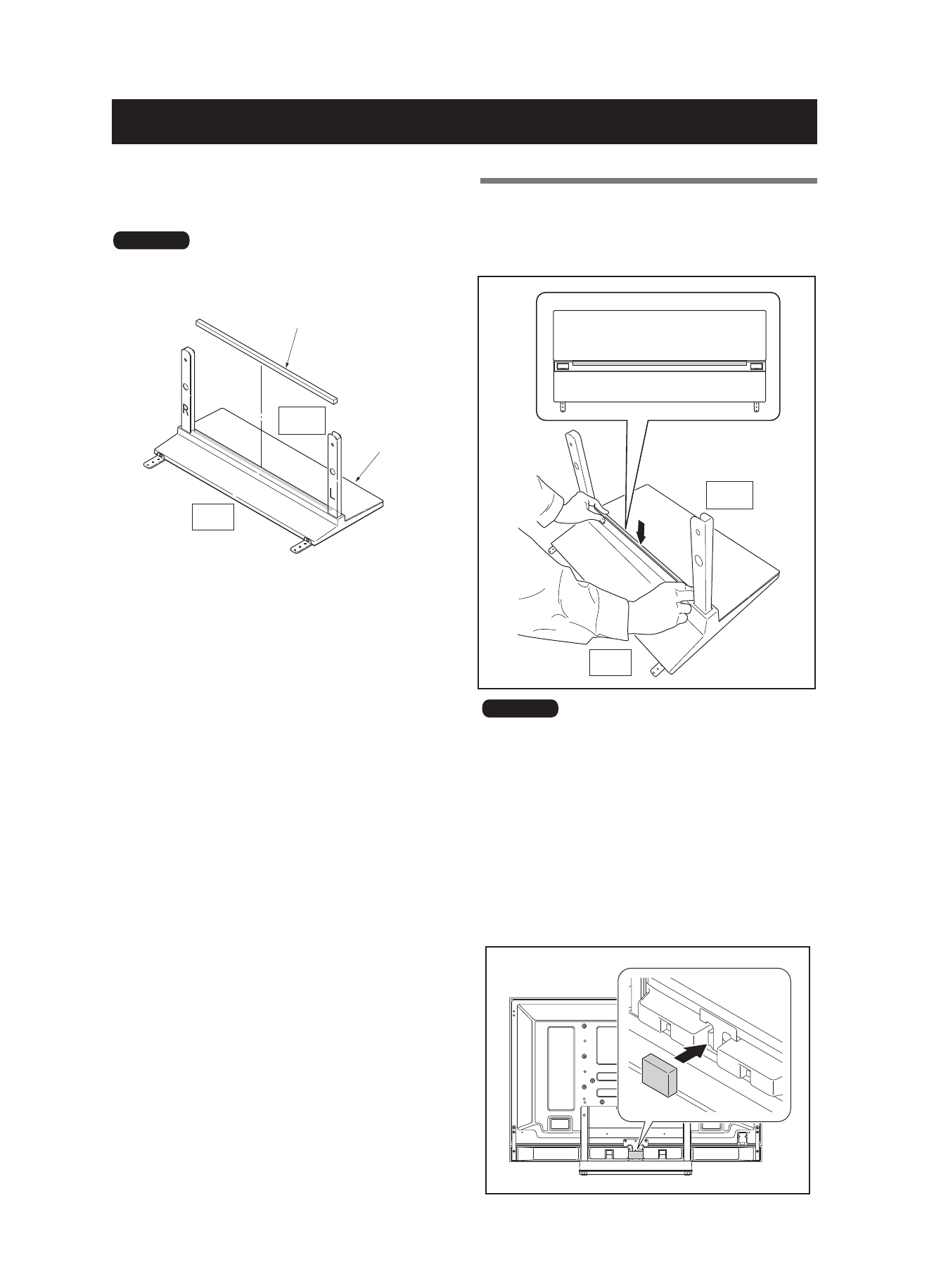 R

L