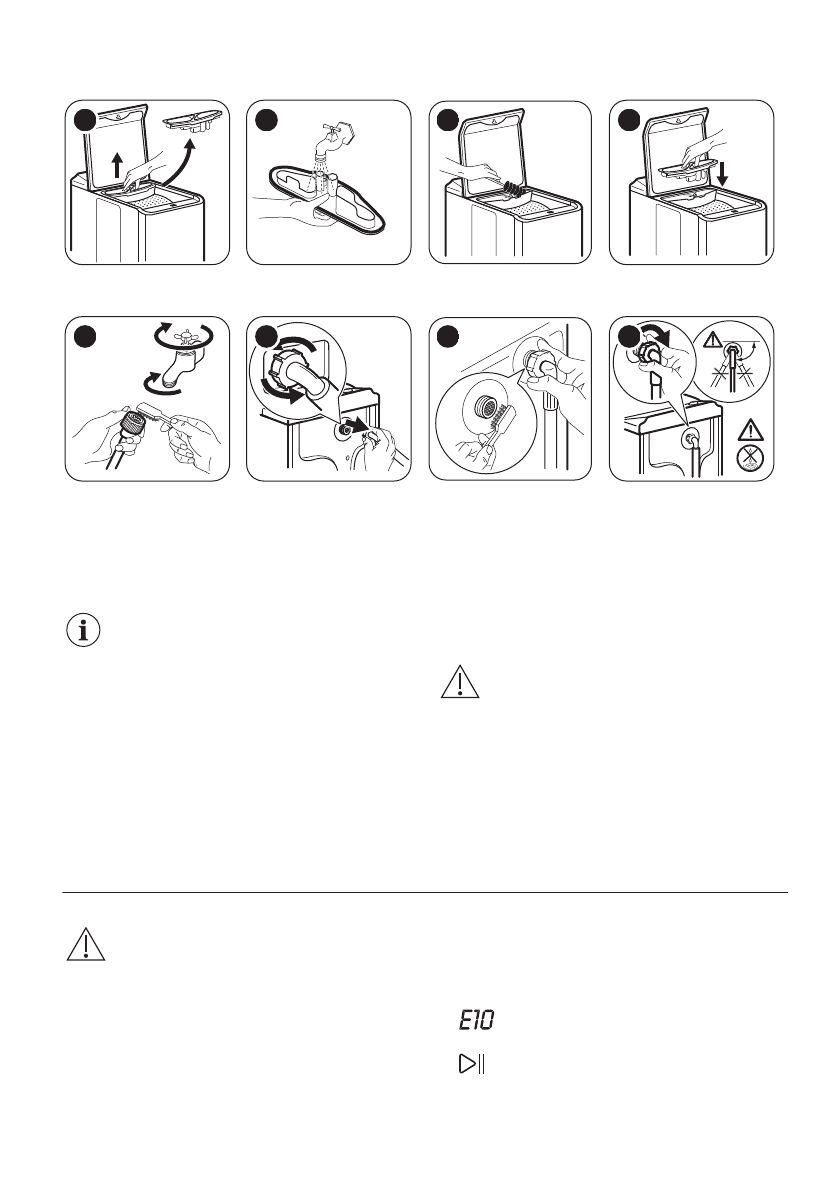 E10