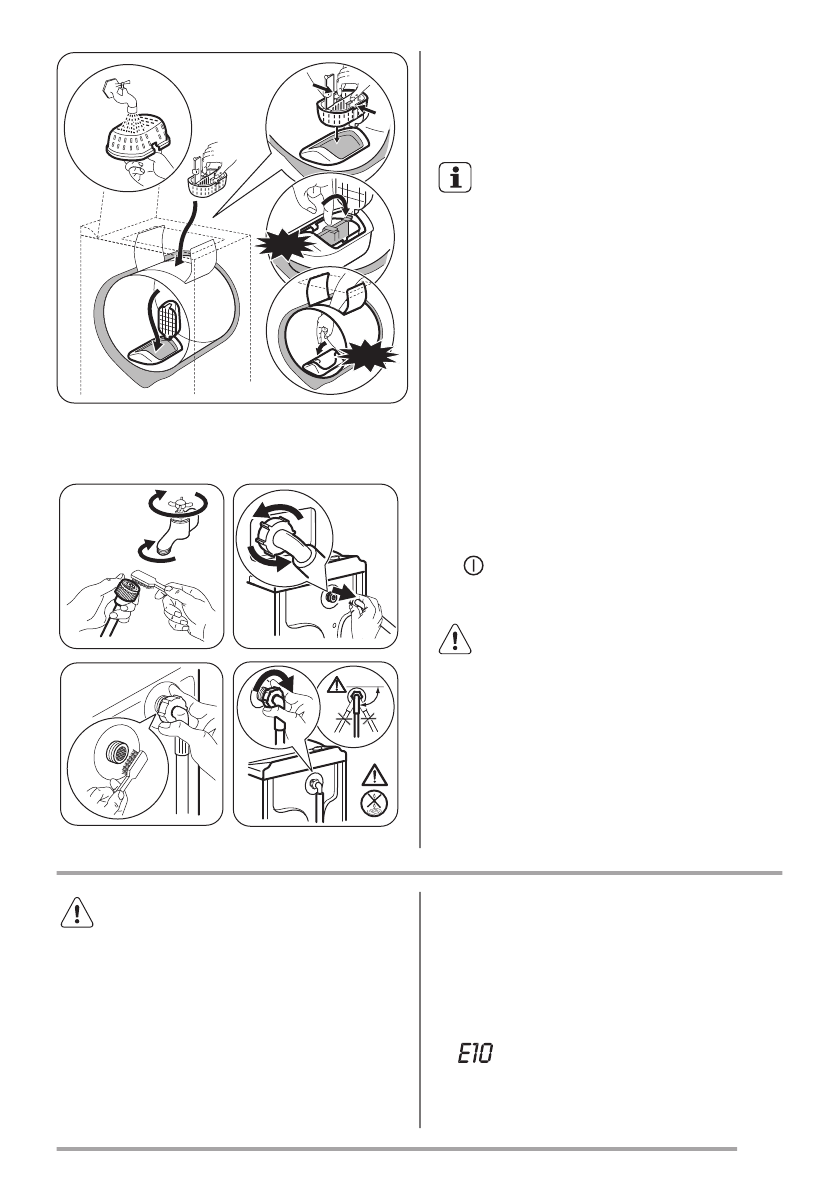 E10