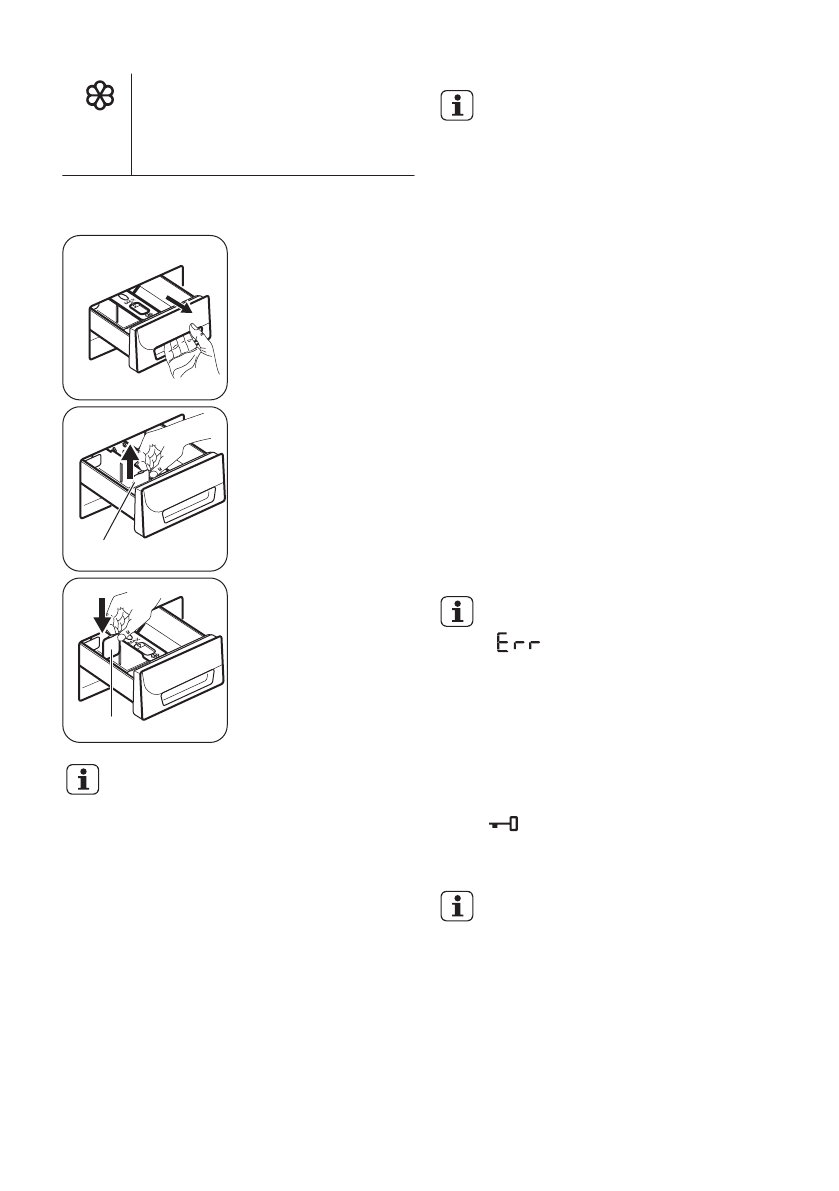 Err