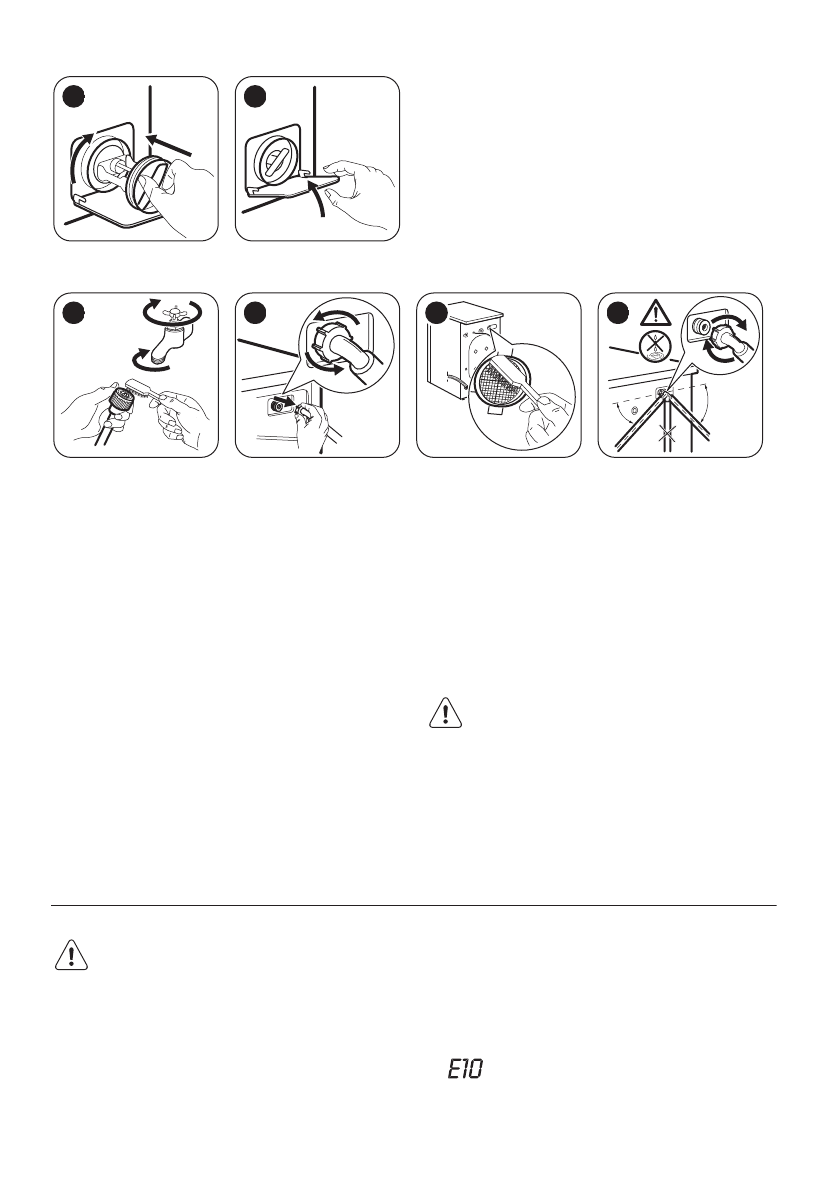 E10