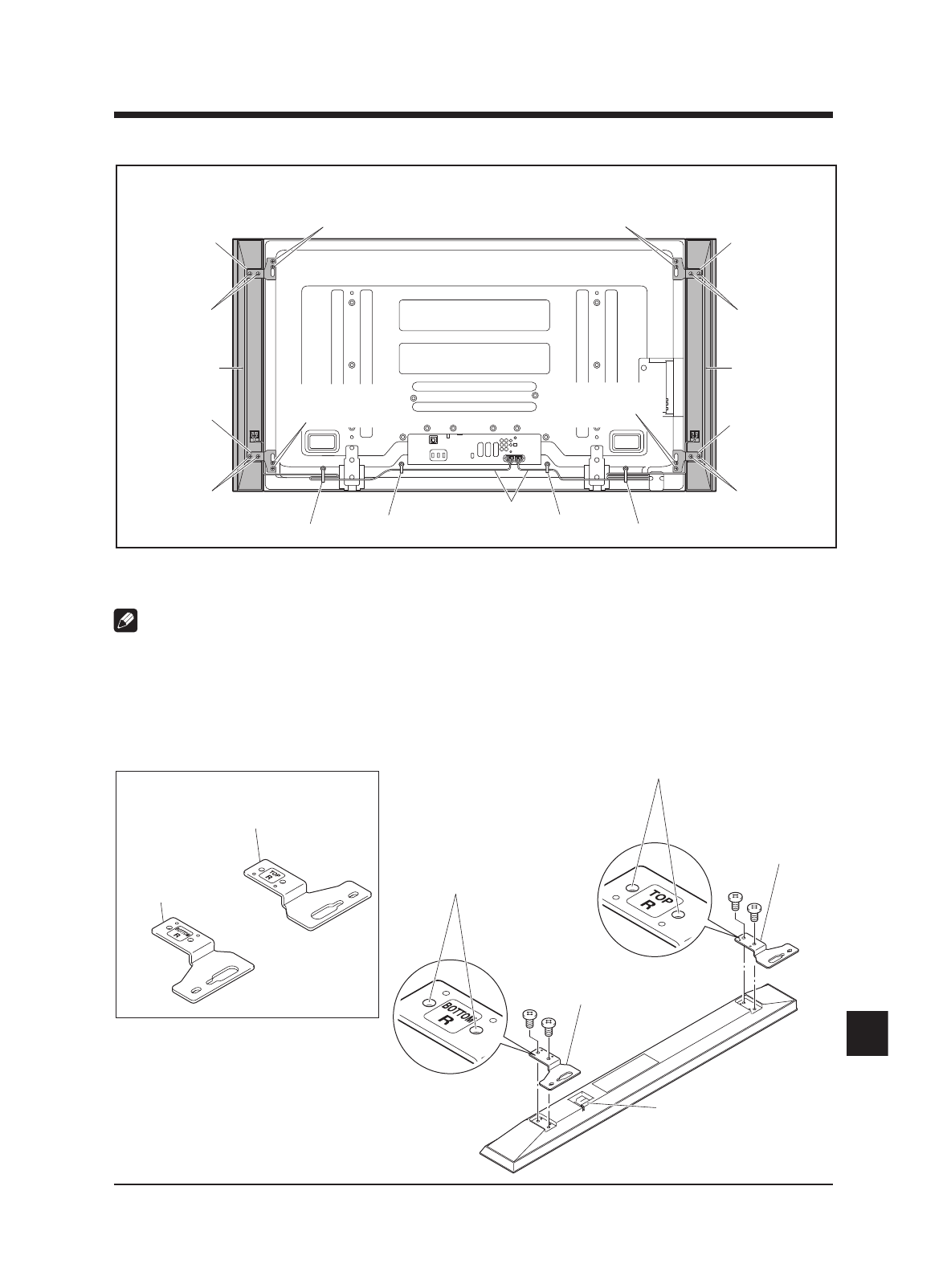 TOP
R

BOTTOM
R

TOP
R

BOTTOM
R