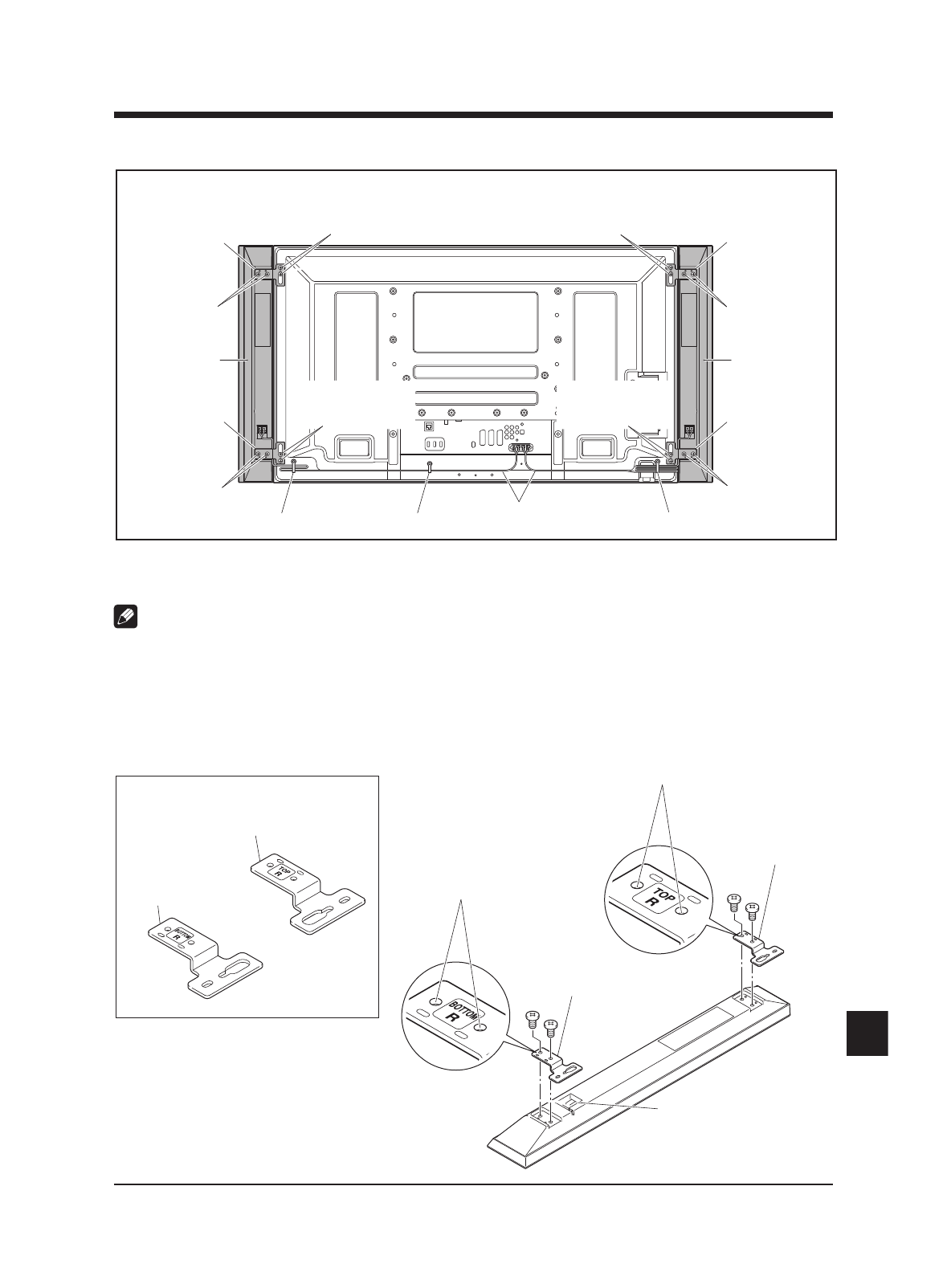 TOP
R

BOTTOM
R

TOP
R

BOTTOM
R