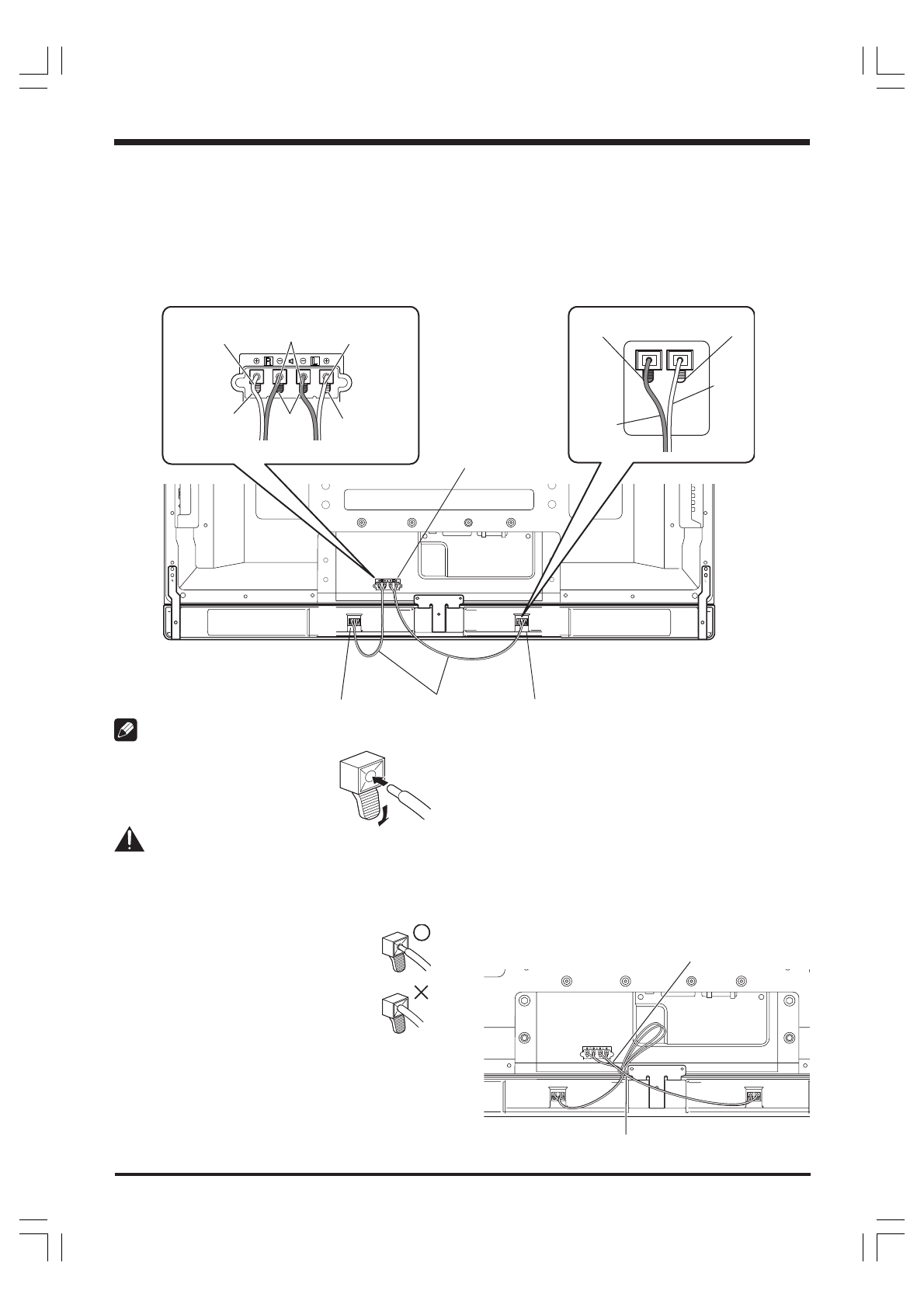 R
L