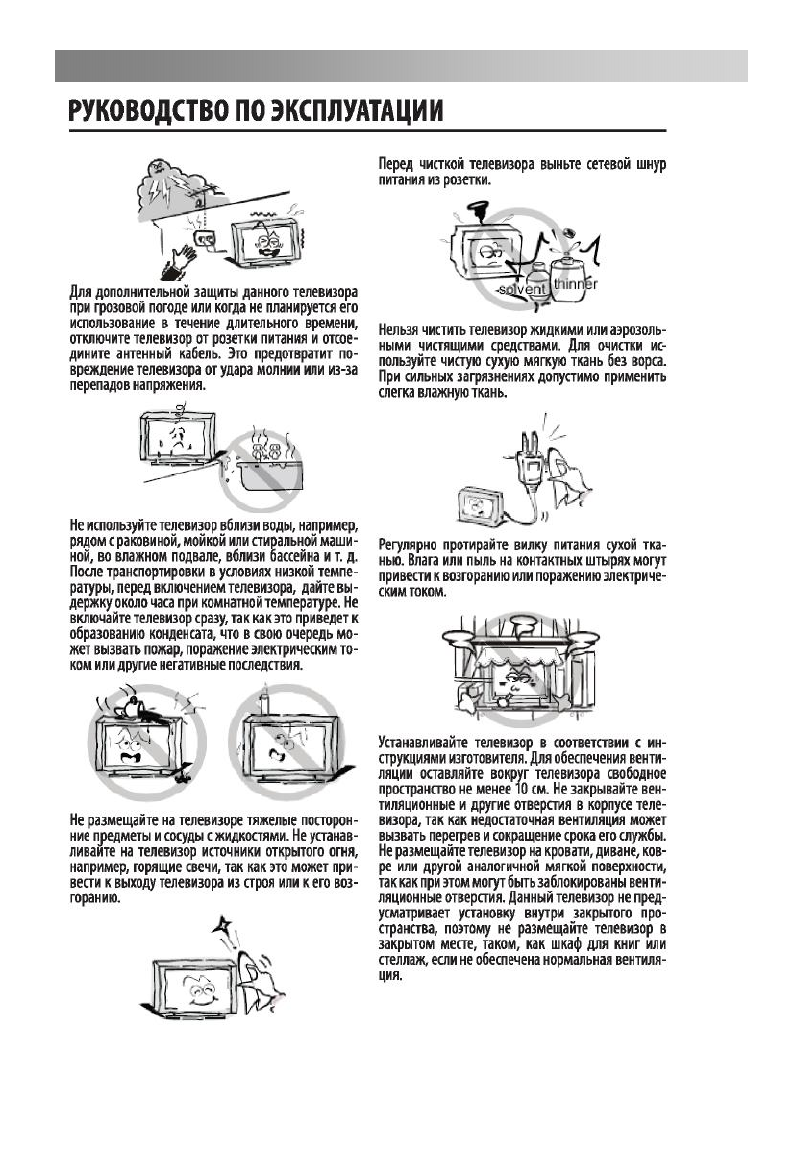 РУКОВОДСТВО ПО ЭКСПЛУАТАЦИИ

Для дополнительной защиты данного телевизора при грозовой погоде или когда не планируется его использование в течение длительного времени, отключите телевизор от розетки питания и отсоедините антенный кабель. Это предотвратит повреждение телевизора от удара молнии или из-за перепадов напряжения.

Не используйте телевизор вблизи воды, например, рядом с раковиной, мойкой или стиральной машиной, во влажном подвале, вблизи бассейна и т. д. После транспортировки в условиях низкой температуры, перед включением телевизора, дайте выдержку около часа при комнатной температуре. Не включайте телевизор сразу, так как это приведет к образованию конденсата, что в свою очередь может вызвать пожар, поражение электрическим током или другие негативные последствия.

Не размещайте на телевизоре тяжелые посторонние предметы и сосуды с жидкостями. Не устанавливайте на телевизор источники открытого огня, например, горящие свечи, так как это может привести к выходу телевизора из строя или к его возгоранию.

Перед чисткой телевизора выньте сетевой шнур питания из розетки.

solvent thinner

Нельзя чистить телевизор жидкими или аэрозольными чистящими средствами. Для очистки используйте чистую сухую мягкую ткань без ворса. При сильных загрязнениях допустимо применить слегка влажную ткань.

Регулярно протирайте вилку питания сухой тканью. Влага или пыль на контактных штырях могут привести к возгоранию или поражению электрическим током.

Устанавливайте телевизор в соответствии с инструкциями изготовителя. Для обеспечения вентиляции оставляйте вокруг телевизора свободное пространство не менее 10 см. Не закрывайте вентиляционные и другие отверстия в корпусе телевизора, так как недостаточная вентиляция может вызвать перегрев и сокращение срока его службы. Не размещайте телевизор на кровати, диване, ковре или другой аналогичной мягкой поверхности, так как при этом могут быть заблокированы вентиляционные отверстия. Данный телевизор не предусматривает установку внутри закрытого пространства, поэтому не размещайте телевизор в закрытом месте, таком, как шкаф для книг или стеллаж, если не обеспечена нормальная вентиляция.