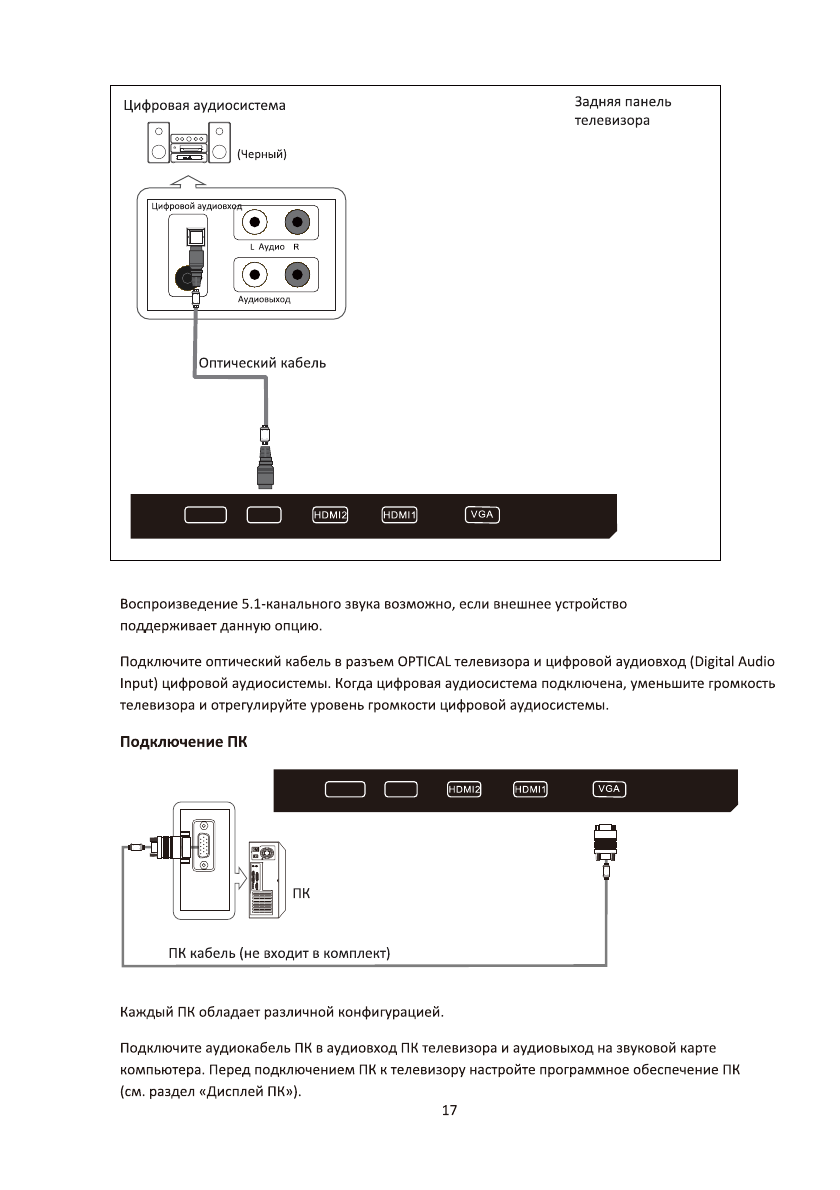 Цифровая аудиосистема

Задняя панель телевизора

(Черный)

Цифровой аудиовход

L Аудио R

Аудиовыход

Оптический кабель

HDMI2 HDMI1 VGA

Воспроизведение 5.1-канального звука возможно, если внешнее устройство поддерживает данную опцию.

Подключите оптический кабель в разъем OPTICAL телевизора и цифровой аудиовход (Digital Audio Input) цифровой аудиосистемы. Когда цифровая аудиосистема подключена, уменьшите громкость телевизора и отрегулируйте уровень громкости цифровой аудиосистемы.

Подключение ПК

HDMI2 HDMI1 VGA

ПК

ПК кабель (не входит в комплект)

Каждый ПК обладает различной конфигурацией.

Подключите аудиокабель ПК в аудиовход ПК телевизора и аудиовыход на звуковой карте компьютера. Перед подключением ПК к телевизору настройте программное обеспечение ПК (см. раздел «Дисплей ПК»).

17