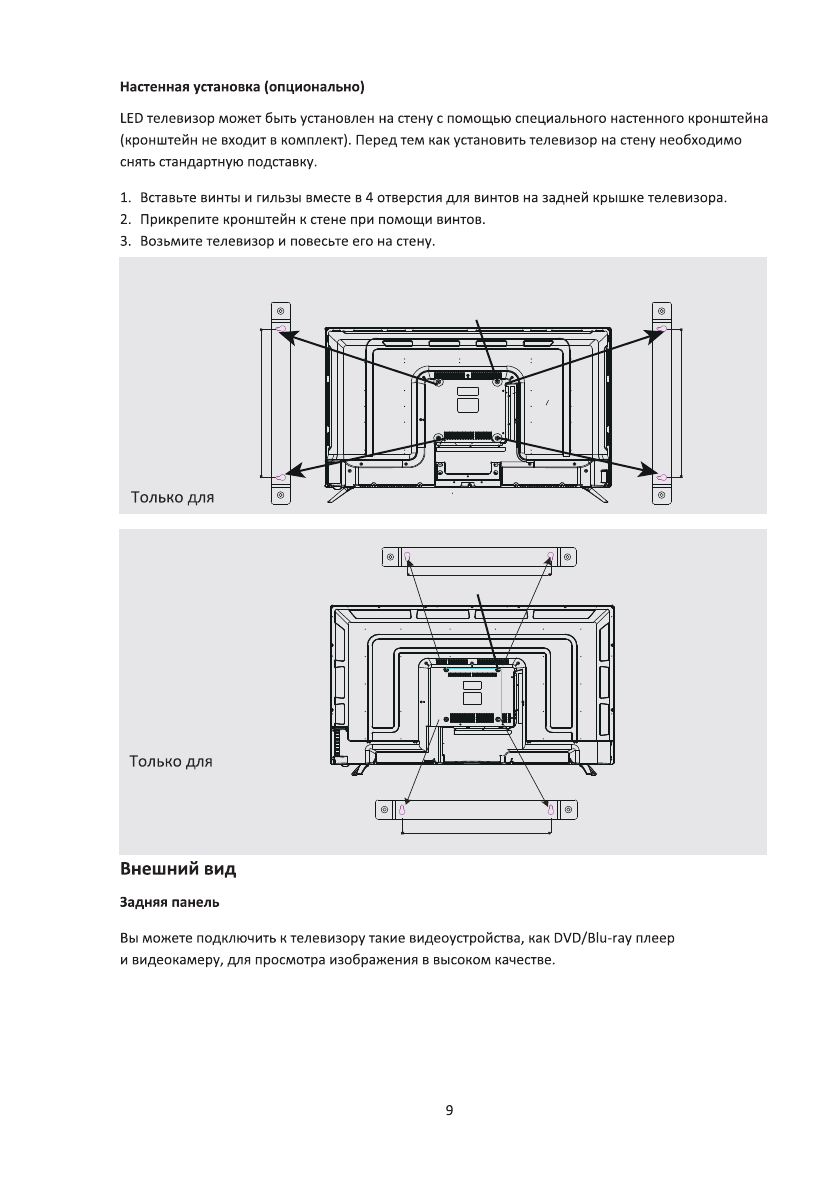 Настенная установка (опционально)

LED телевизор может быть установлен на стену с помощью специального настенного кронштейна (кронштейн не входит в комплект). Перед тем как установить телевизор на стену необходимо снять стандартную подставку.

1. Вставьте винты и гильзы вместе в 4 отверстия для винтов на задней крышке телевизора.
2. Прикрепите кронштейн к стене при помощи винтов.
3. Возьмите телевизор и повесьте его на стену.

Только для

Только для

Внешний вид

Задняя панель

Вы можете подключить к телевизору такие видеоустройства, как DVD/Blu-ray плеер и видеокамеру, для просмотра изображения в высоком качестве.

9