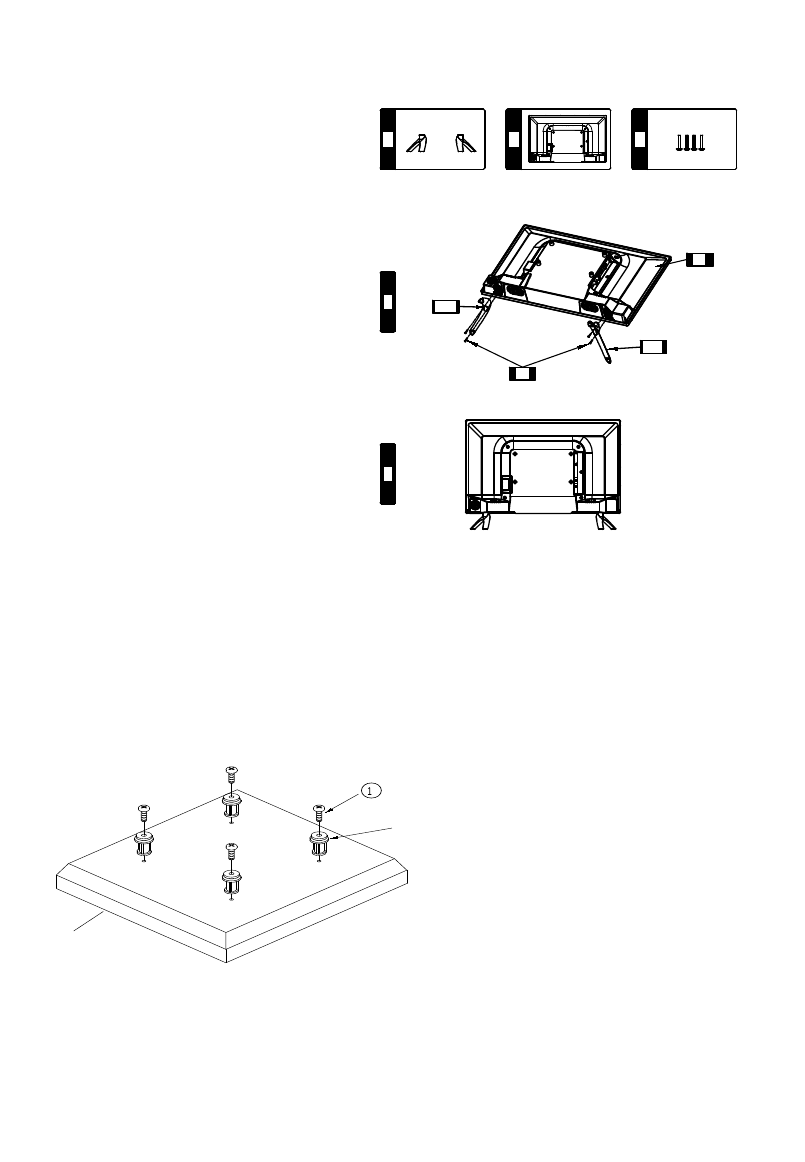 1