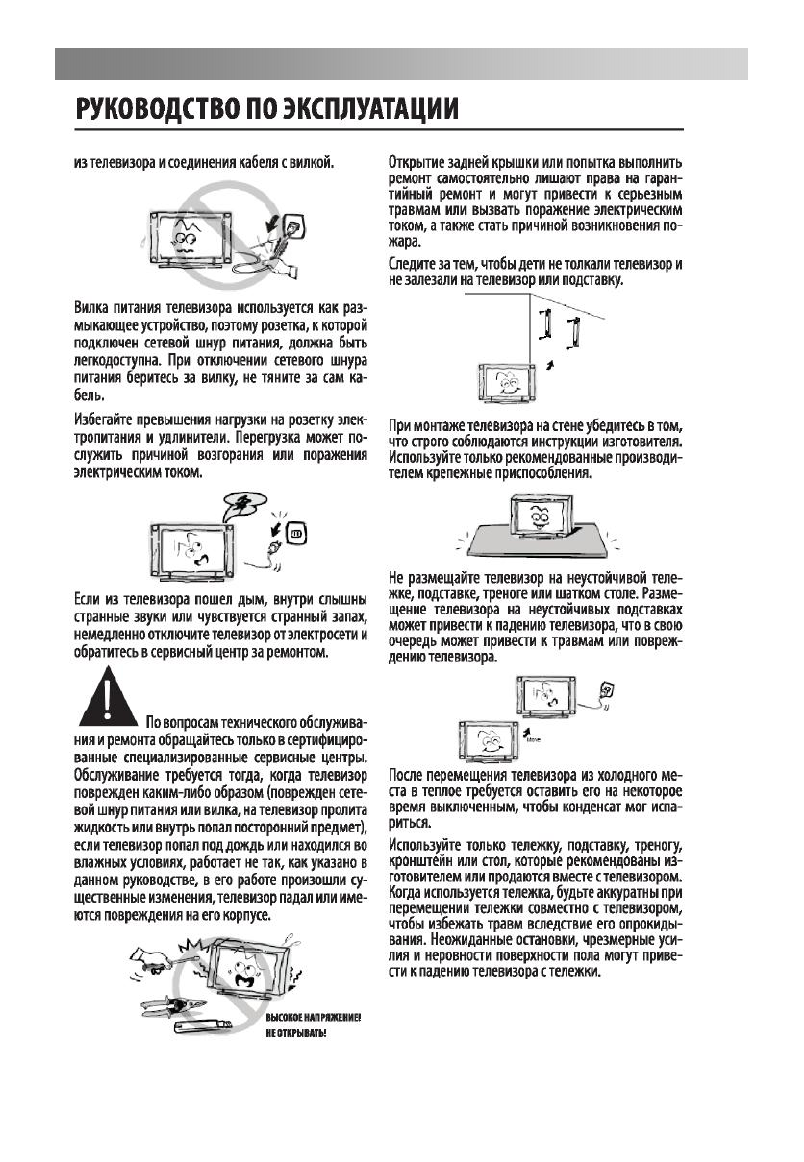 РУКОВОДСТВО ПО ЭКСПЛУАТАЦИИ

из телевизора и соединения кабеля с вилкой.

Вилка питания телевизора используется как размыкающее устройство, поэтому розетка, к которой подключен сетевой шнур питания, должна быть легкодоступна. При отключении сетевого шнура питания беритесь за вилку, не тяните за сам кабель.

Избегайте превышения нагрузки на розетку электропитания и удлинители. Перегрузка может послужить причиной возгорания или поражения электрическим током.

Если из телевизора пошел дым, внутри слышны странные звуки или чувствуется странный запах, немедленно отключите телевизор от электросети и обратитесь в сервисный центр за ремонтом.

По вопросам технического обслуживания и ремонта обращайтесь только в сертифицированные специализированные сервисные центры. Обслуживание требуется тогда, когда телевизор поврежден каким-либо образом (поврежден сетевой шнур питания или вилка, на телевизор пролита жидкость или внутрь попал посторонний предмет), если телевизор попал под дождь или находился во влажных условиях, работает не так, как указано в данном руководстве, в его работе произошли существенные изменения, телевизор падал или имеются повреждения на его корпусе.

ВЫСОКОЕ НАПРЯЖЕНИЕ! НЕ ОТКРЫВАТЬ!

Открытие задней крышки или попытка выполнить ремонт самостоятельно лишают права на гарантийный ремонт и могут привести к серьезным травмам или вызвать поражение электрическим током, а также стать причиной возникновения пожара.

Следите за тем, чтобы дети не толкали телевизор и не залезали на телевизор или подставку.

При монтаже телевизора на стене убедитесь в том, что строго соблюдаются инструкции изготовителя. Используйте только рекомендованные производителем крепежные приспособления.

Не размещайте телевизор на неустойчивой тележке, подставке, треноге или шатком столе. Размещение телевизора на неустойчивых подставках может привести к падению телевизора, что в свою очередь может привести к травмам или повреждению телевизора.

Move

После перемещения телевизора из холодного места в теплое требуется оставить его на некоторое время выключенным, чтобы конденсат мог испариться.

Используйте только тележку, подставку, треногу, кронштейн или стол, которые рекомендованы изготовителем или продаются вместе с телевизором. Когда используется тележка, будьте аккуратны при перемещении тележки совместно с телевизором, чтобы избежать травм вследствие его опрокидывания. Неожиданные остановки, чрезмерные усилия и неровности поверхности пола могут привести к падению телевизора с тележки.