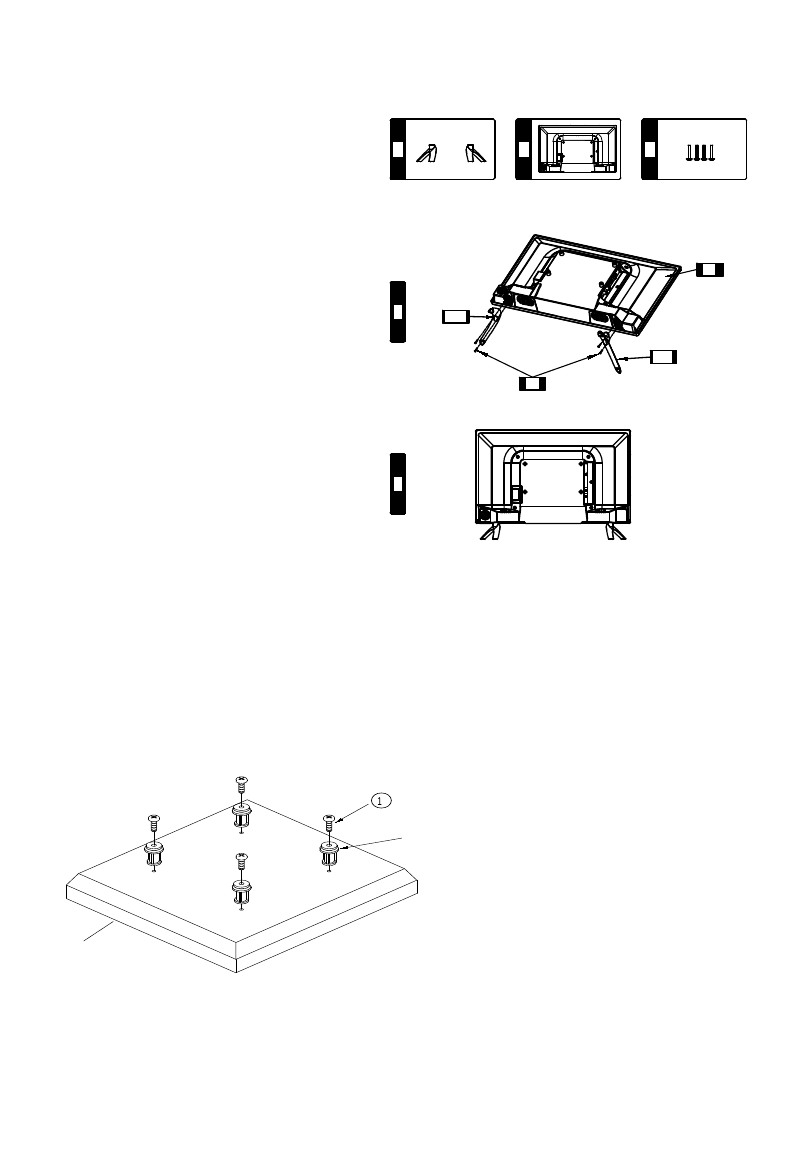 1