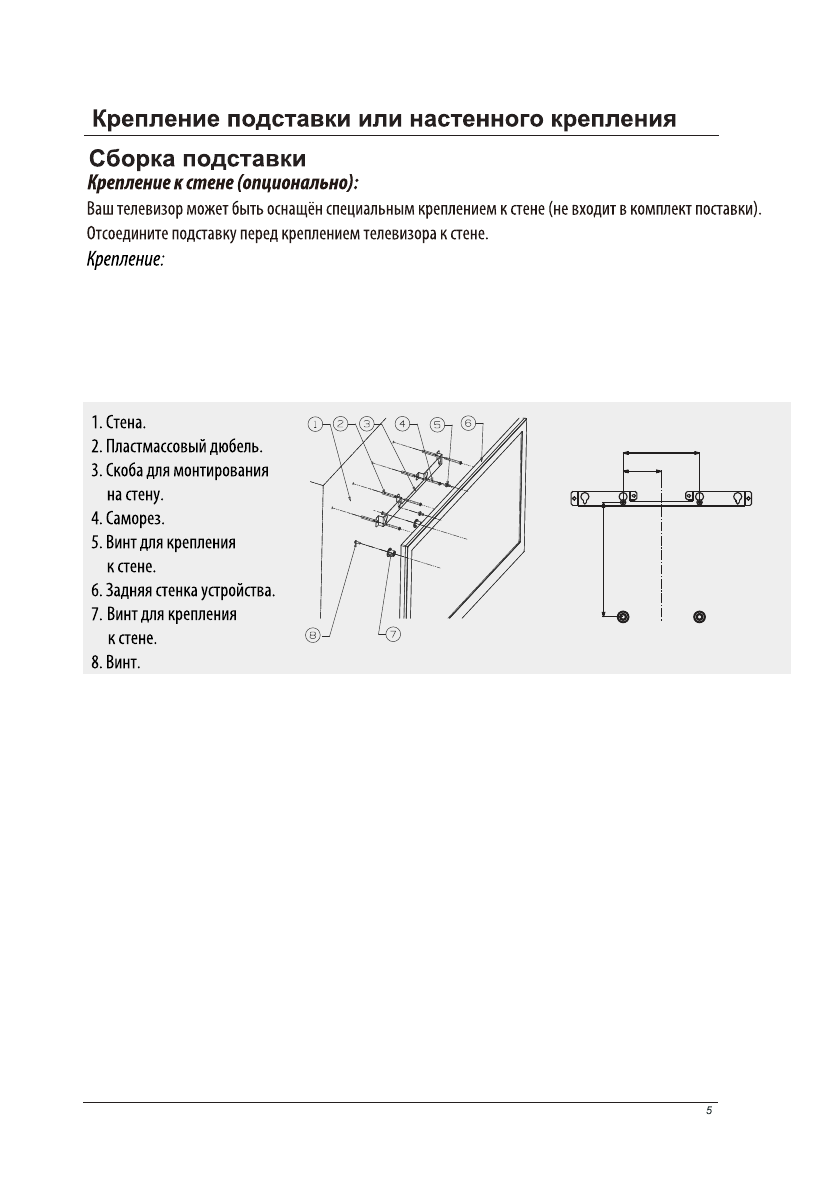 Крепление подставки или настенного крепления

Сборка подставки

Крепление к стене (опционально):

Ваш телевизор может быть оснащён специальным креплением к стене (не входит в комплект поставки).

Отсоедините подставку перед креплением телевизора к стене.

Крепление:

1. Стена.
2. Пластмассовый дюбель.
3. Скоба для монтирования на стену.
4. Саморез.
5. Винт для крепления к стене.
6. Задняя стенка устройства.
7. Винт для крепления к стене.
8. Винт.

1 2 3 4 5 6

8 7

5