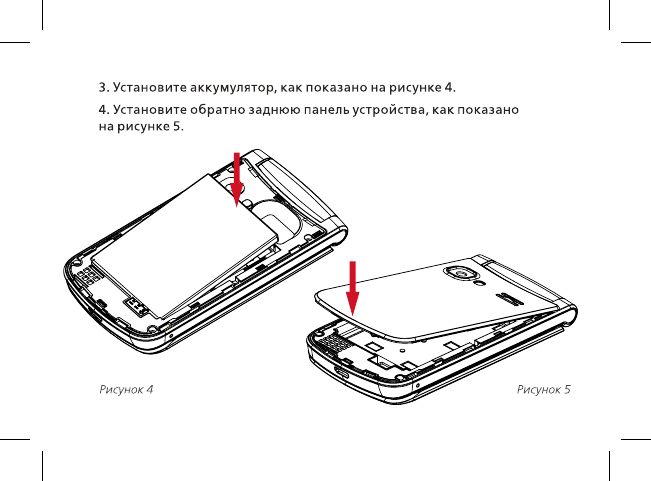 3. Установите аккумулятор, как показано на рисунке 4.

4. Установите обратно заднюю панель устройства, как показано на рисунке 5.

Рисунок 4

Рисунок 5