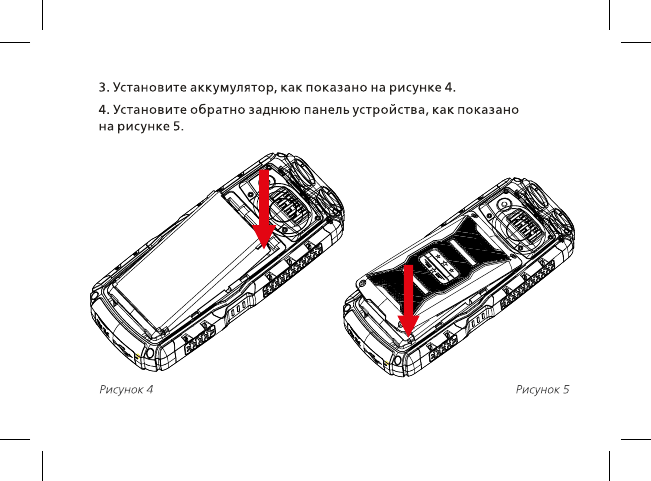 3. Установите аккумулятор, как показано на рисунке 4.

4. Установите обратно заднюю панель устройства, как показано на рисунке 5.

Рисунок 4

Рисунок 5