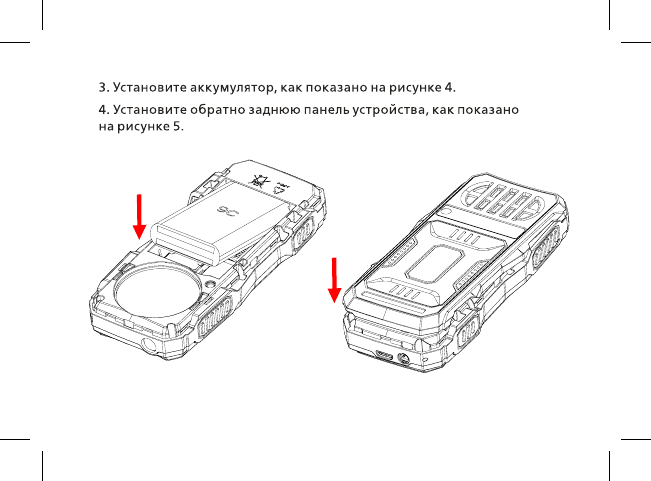 3. Установите аккумулятор, как показано на рисунке 4.

4. Установите обратно заднюю панель устройства, как показано на рисунке 5.