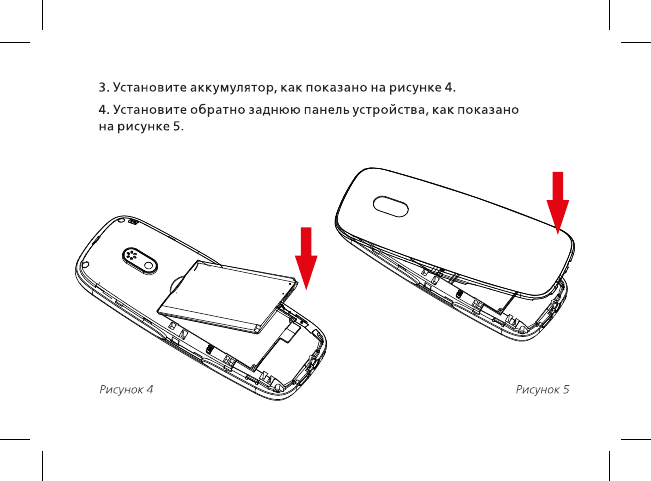 3. Установите аккумулятор, как показано на рисунке 4.

4. Установите обратно заднюю панель устройства, как показано на рисунке 5.

Рисунок 4

Рисунок 5