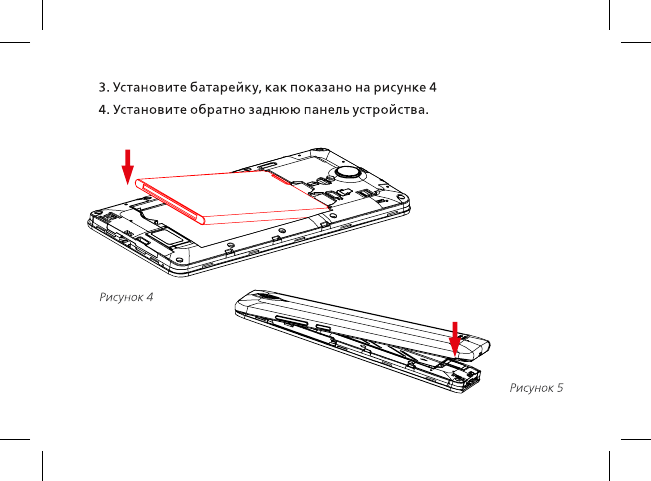 3. Установите батарейку, как показано на рисунке 4
4. Установите обратно заднюю панель устройства.

Рисунок 4

Рисунок 5