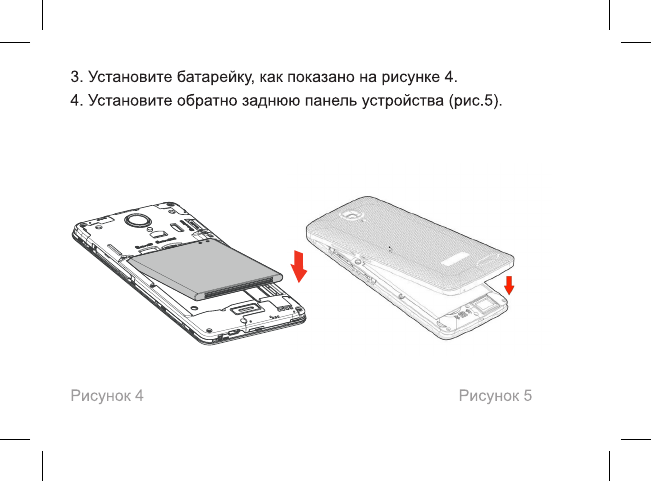 3. Установите батарейку, как показано на рисунке 4.
4. Установите обратно заднюю панель устройства (рис.5).

Рисунок 4

Рисунок 5