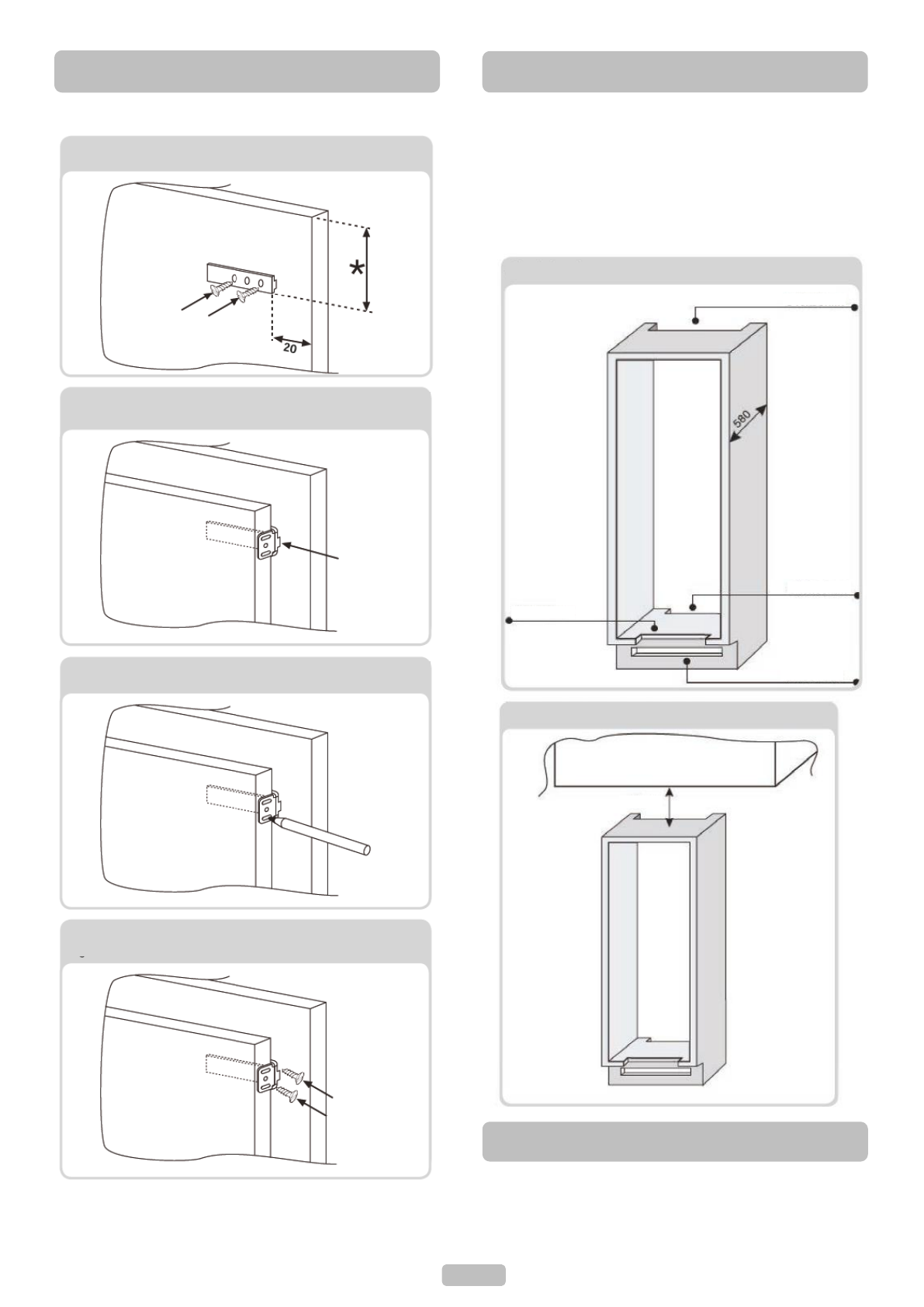 *

20

580