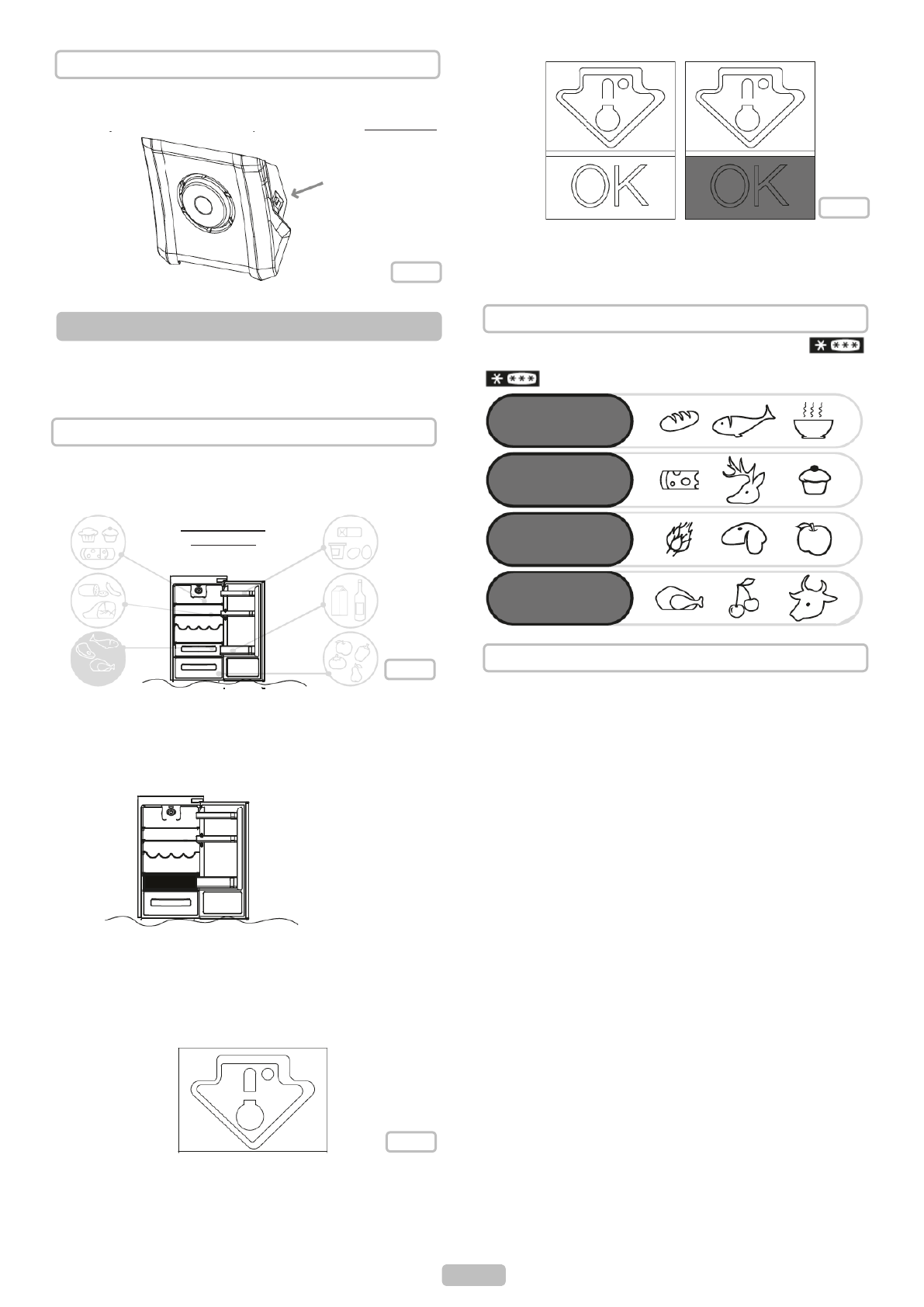 OK

OK